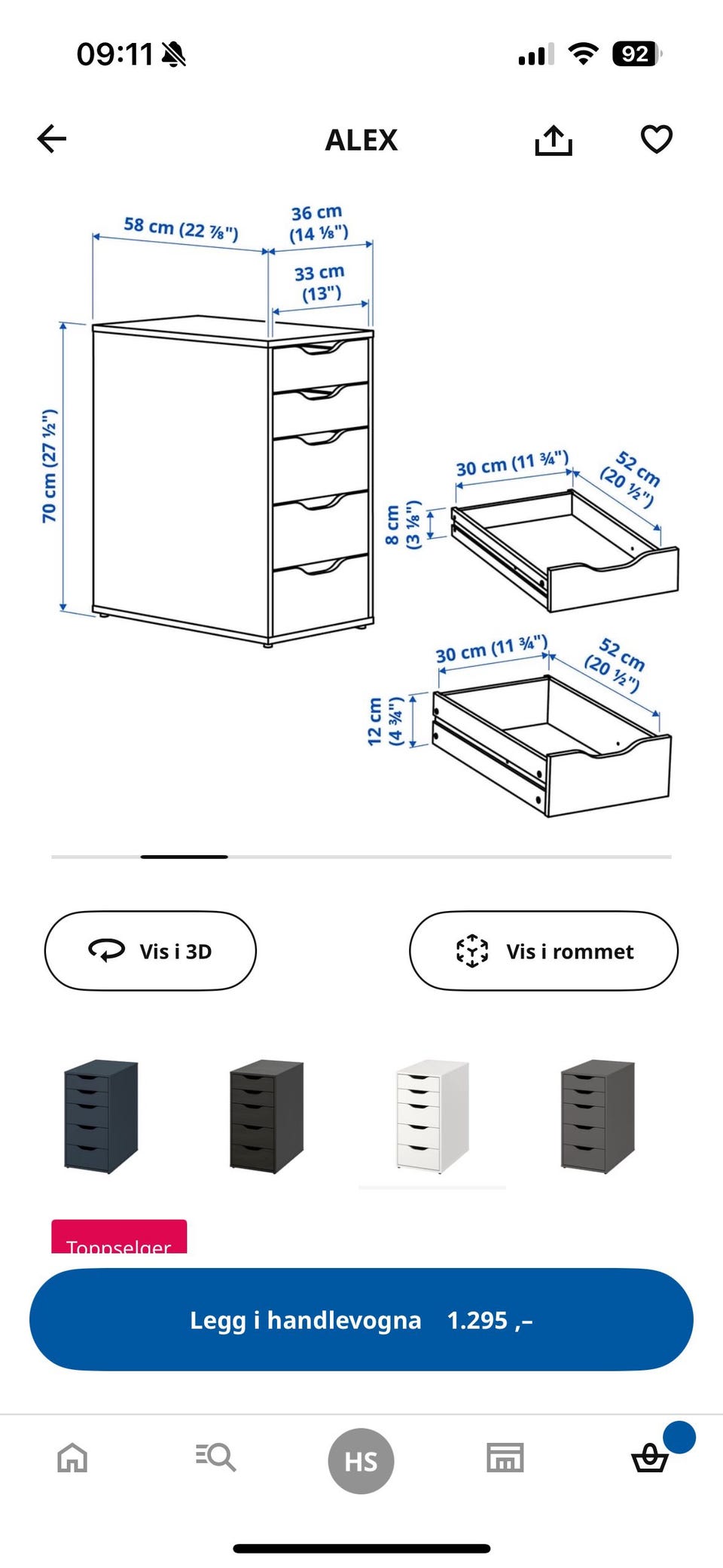 09:11

92

ALEX

58 cm (22 ⅞")

36 cm (14 ⅛")

33 cm (13")

70 cm (27 ½")

30 cm (11 ¾")

52 cm (20 ½")

8 cm (3 ⅛")

30 cm (11 ¾")

52 cm (20 ½")

12 cm (4 ¾")

Vis i 3D

Vis i rommet

Toppselger

Legg i handlevogna 1.295 ,–

HS