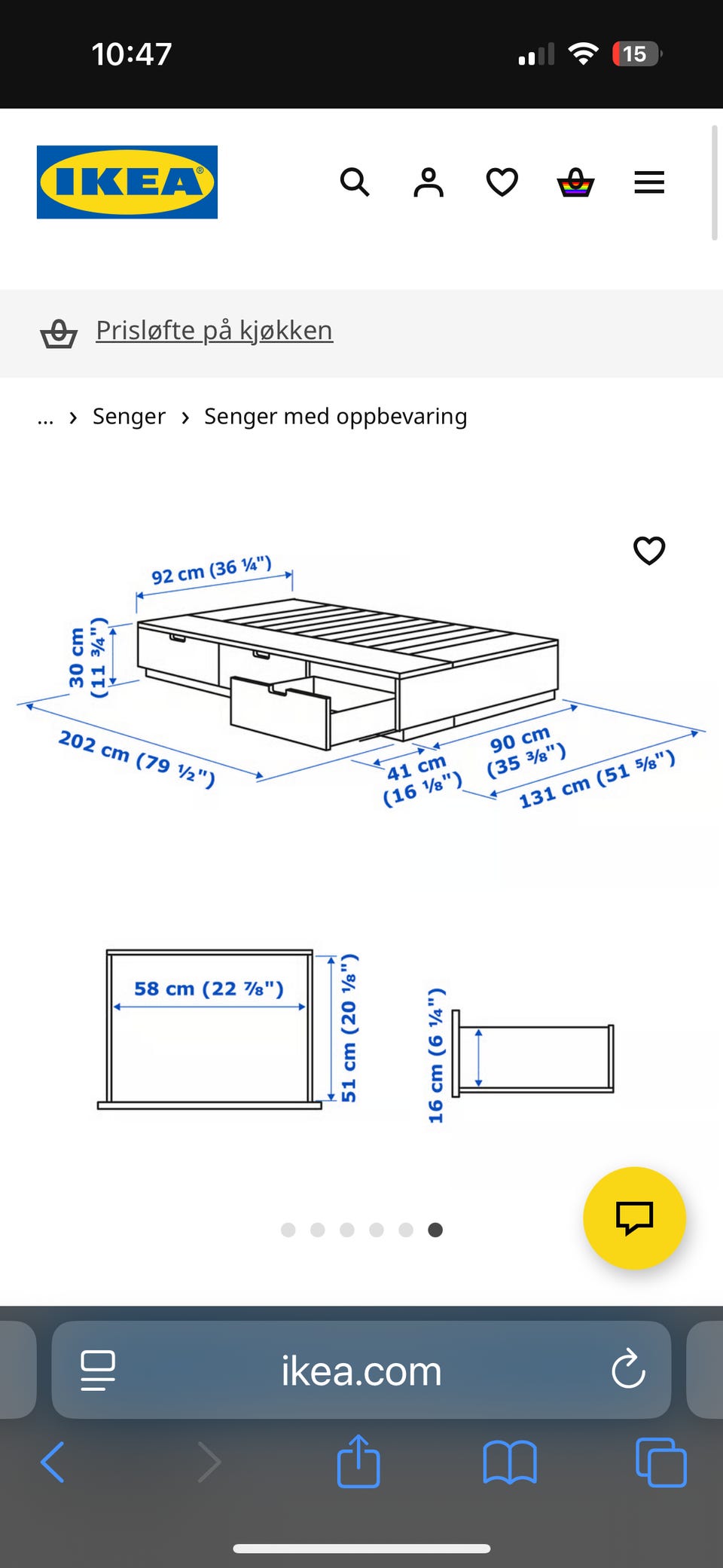 10:47

15

IKEA

Prisløfte på kjøkken

... › Senger › Senger med oppbevaring

92 cm (36 ¼")

30 cm (11 ¾")

202 cm (79 ½")

41 cm (16 ⅛")

90 cm (35 ⅜")

131 cm (51 ⅝")

58 cm (22 ⅞")

51 cm (20 ⅛")

16 cm (6 ¼")

ikea.com