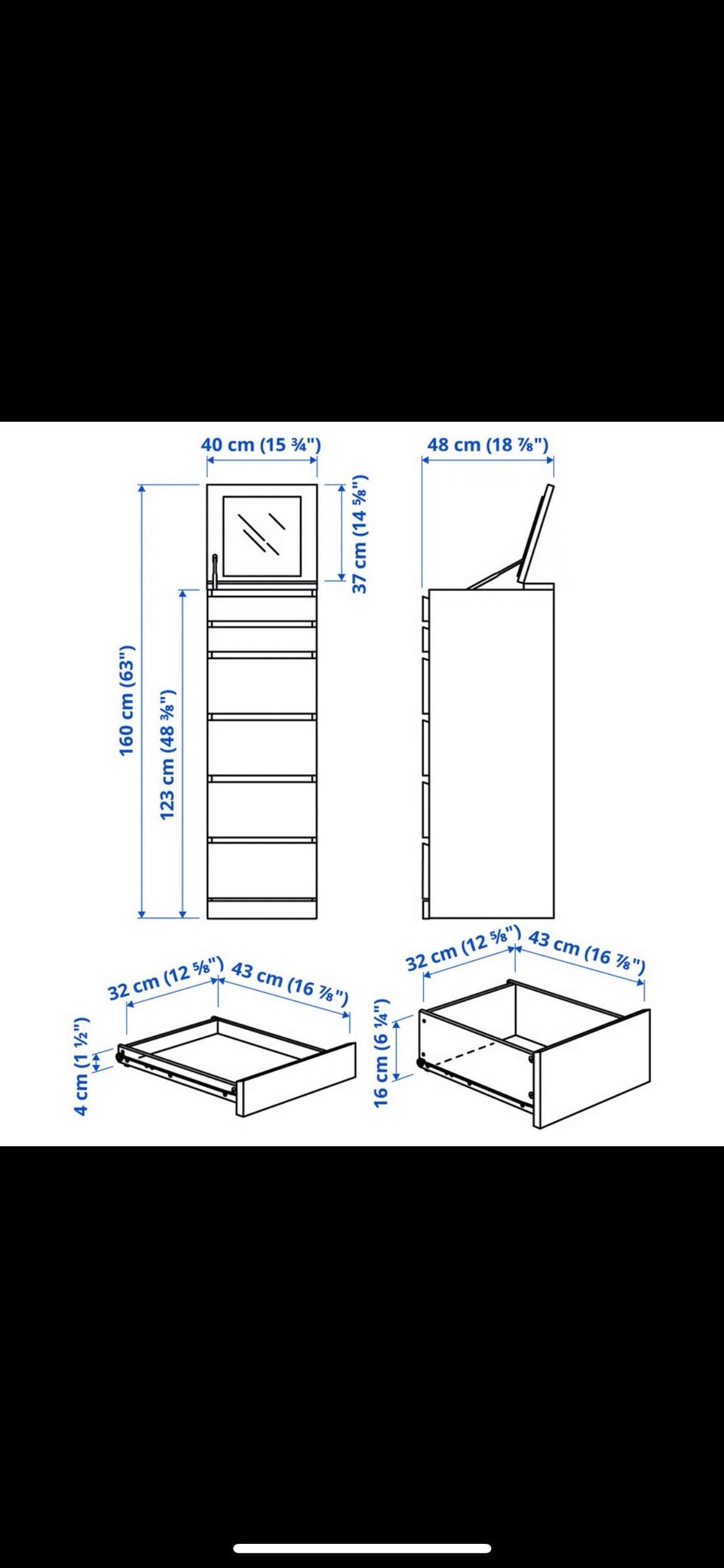 40 cm (15 ¾")

48 cm (18 ⅞")

37 cm (14 ⅝")

160 cm (63")

123 cm (48 ⅜")

32 cm (12 ⅝")

43 cm (16 ⅞")

4 cm (1 ½")

32 cm (12 ⅝")

43 cm (16 ⅞")

16 cm (6 ¼")