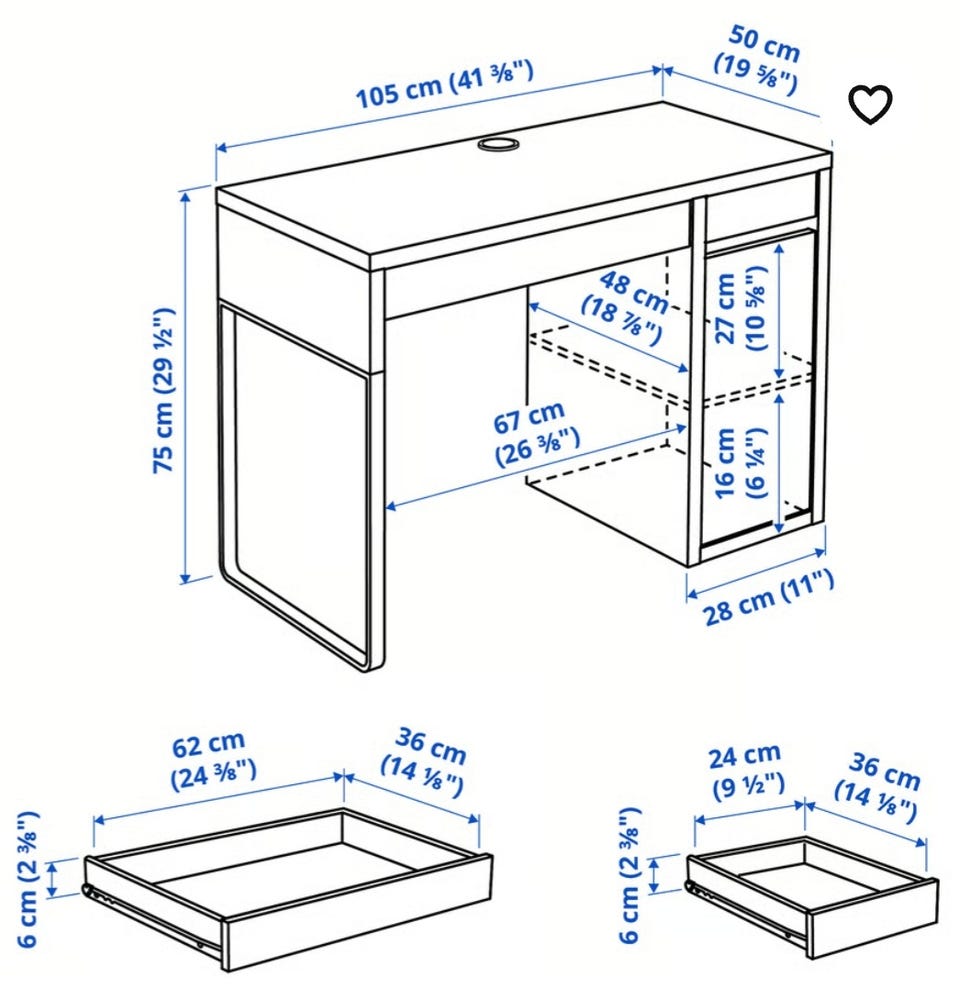 105 cm (41 ⅜")
50 cm (19 ⅝")
75 cm (29 ½")
48 cm (18 ⅞")
27 cm (10 ⅝")
67 cm (26 ⅜")
16 cm (6 ¼")
28 cm (11")
62 cm (24 ⅜")
36 cm (14 ⅛")
6 cm (2 ⅜")
24 cm (9 ½")
36 cm (14 ⅛")
6 cm (2 ⅜")