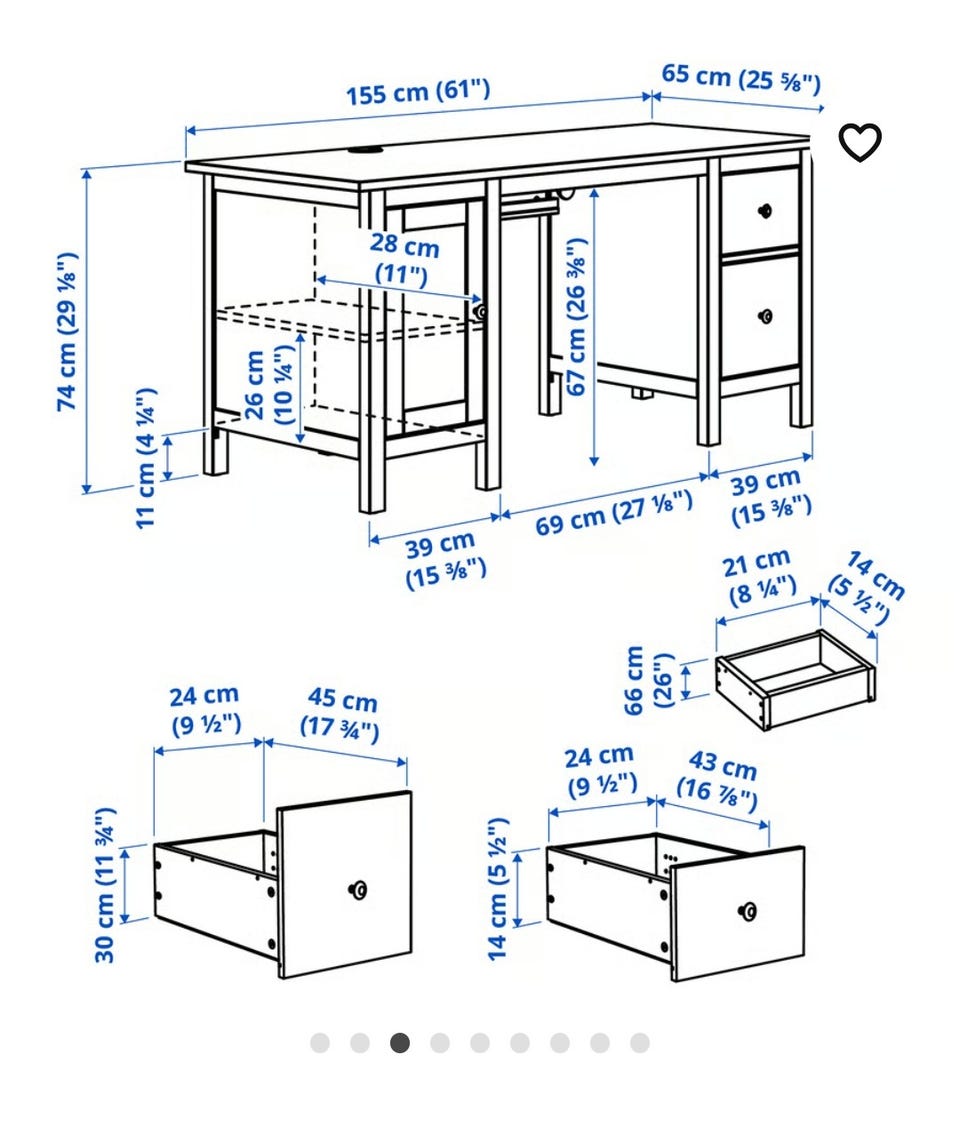 155 cm (61")
65 cm (25 ⅝")
74 cm (29 ⅛")
28 cm (11")
67 cm (26 ⅜")
26 cm (10 ¼")
11 cm (4 ¼")
39 cm (15 ⅜")
69 cm (27 ⅛")
39 cm (15 ⅜")
21 cm (8 ¼")
14 cm (5 ½")
66 cm (26")
24 cm (9 ½")
45 cm (17 ¾")
30 cm (11 ¾")
24 cm (9 ½")
43 cm (16 ⅞")
14 cm (5 ½")