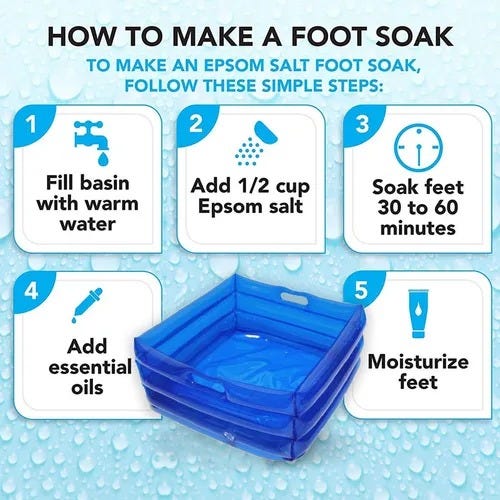 HOW TO MAKE A FOOT SOAK

TO MAKE AN EPSOM SALT FOOT SOAK, FOLLOW THESE SIMPLE STEPS:

1
Fill basin with warm water

2
Add 1/2 cup Epsom salt

3
Soak feet 30 to 60 minutes

4
Add essential oils

5
Moisturize feet