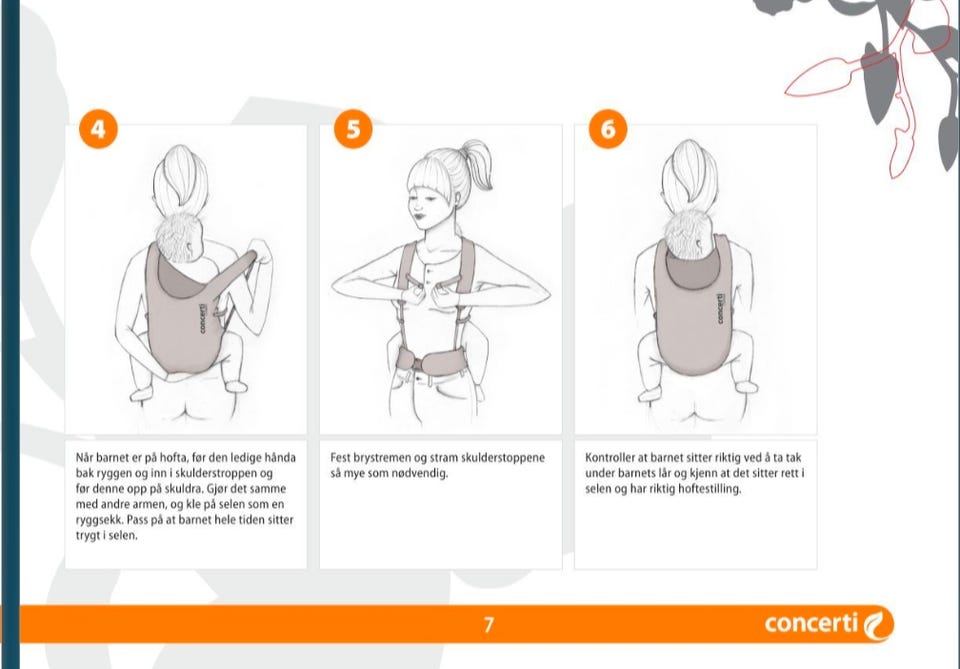 4

concerti

Når barnet er på hofta, før den ledige hånda bak ryggen og inn i skulderstroppen og før denne opp på skuldra. Gjør det samme med andre armen, og kle på selen som en ryggsekk. Pass på at barnet hele tiden sitter trygt i selen.

5

Fest brystremen og stram skulderstoppene så mye som nødvendig.

6

concerti

Kontroller at barnet sitter riktig ved å ta tak under barnets lår og kjenn at det sitter rett i selen og har riktig hoftestilling.

7

concerti