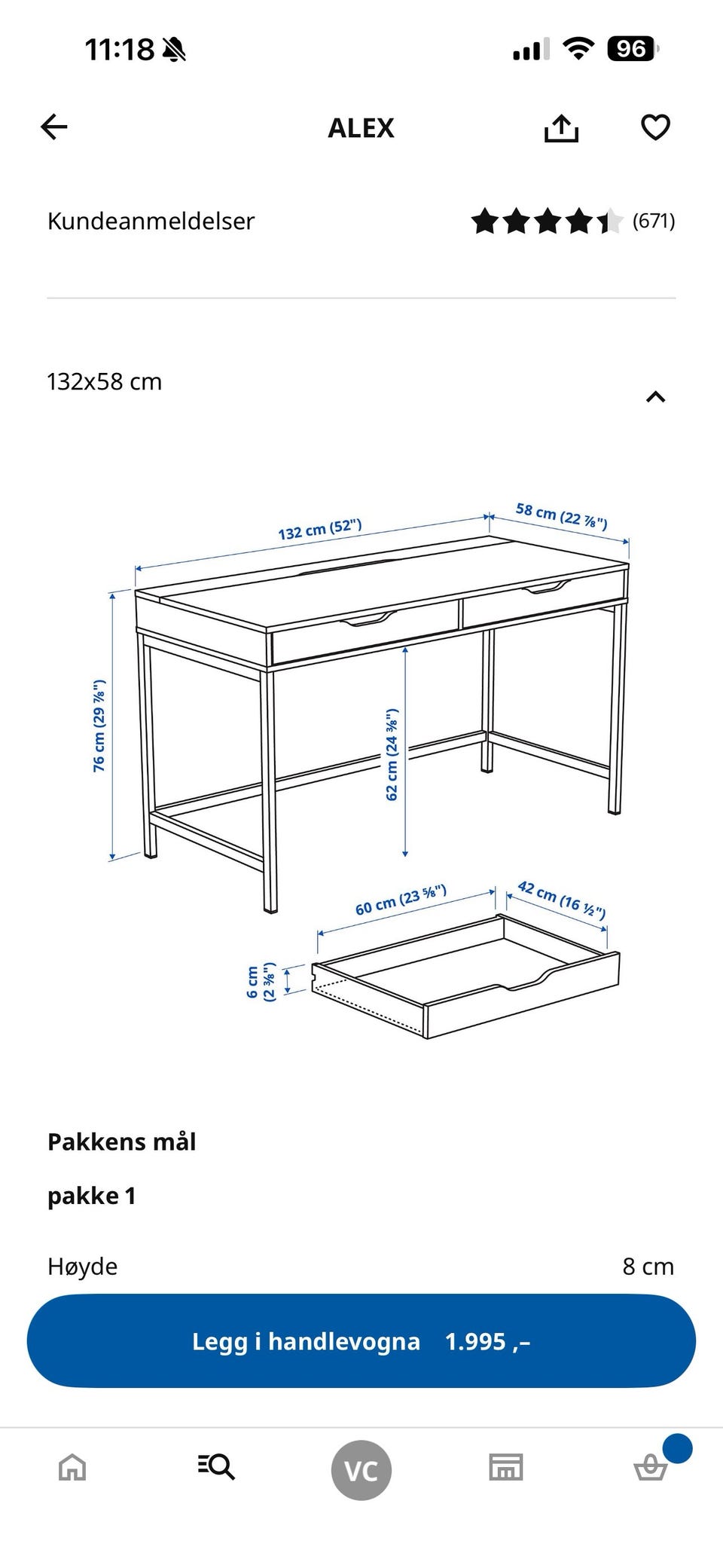 11:18 96

ALEX

Kundeanmeldelser (671)

132x58 cm

132 cm (52")
58 cm (22 ⅞")
76 cm (29 ⅞")
62 cm (24 ⅜")
60 cm (23 ⅝")
42 cm (16 ½")
6 cm (2 ⅜")

Pakkens mål

pakke 1

Høyde 8 cm

Legg i handlevogna 1.995 ,–

VC