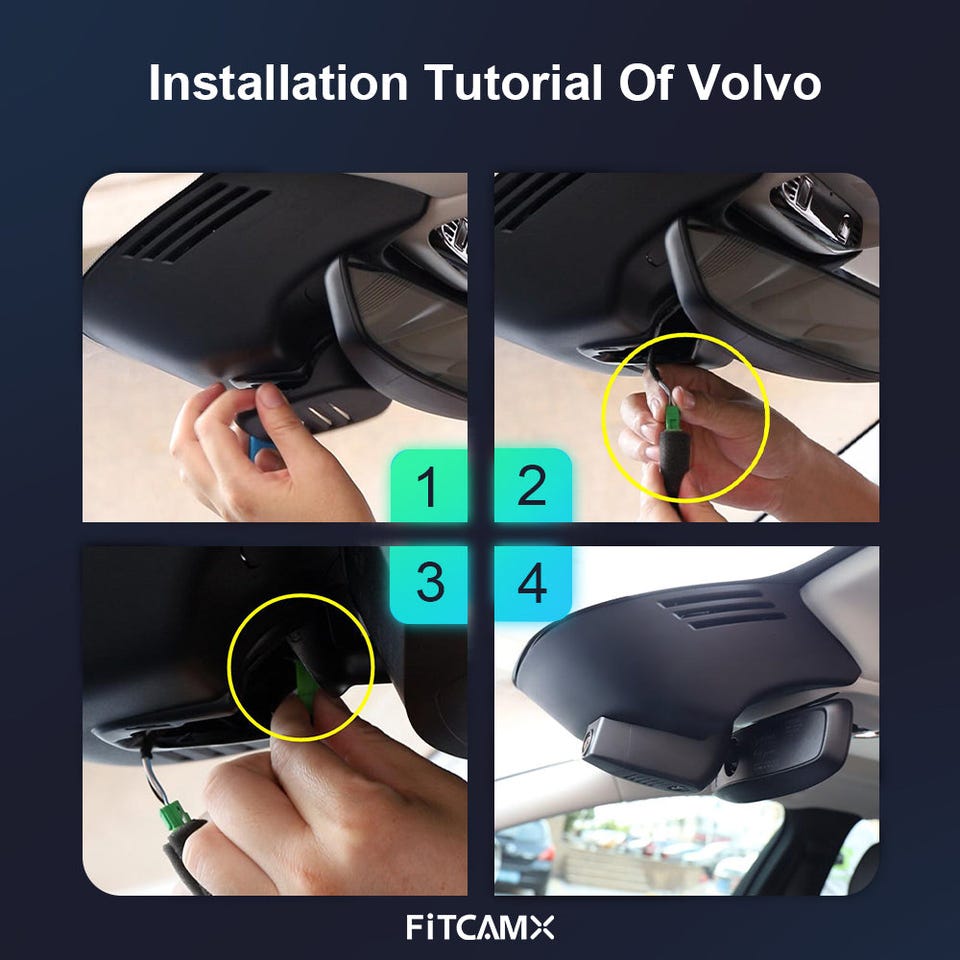 Installation Tutorial Of Volvo

1

2

3

4

FITCAMX