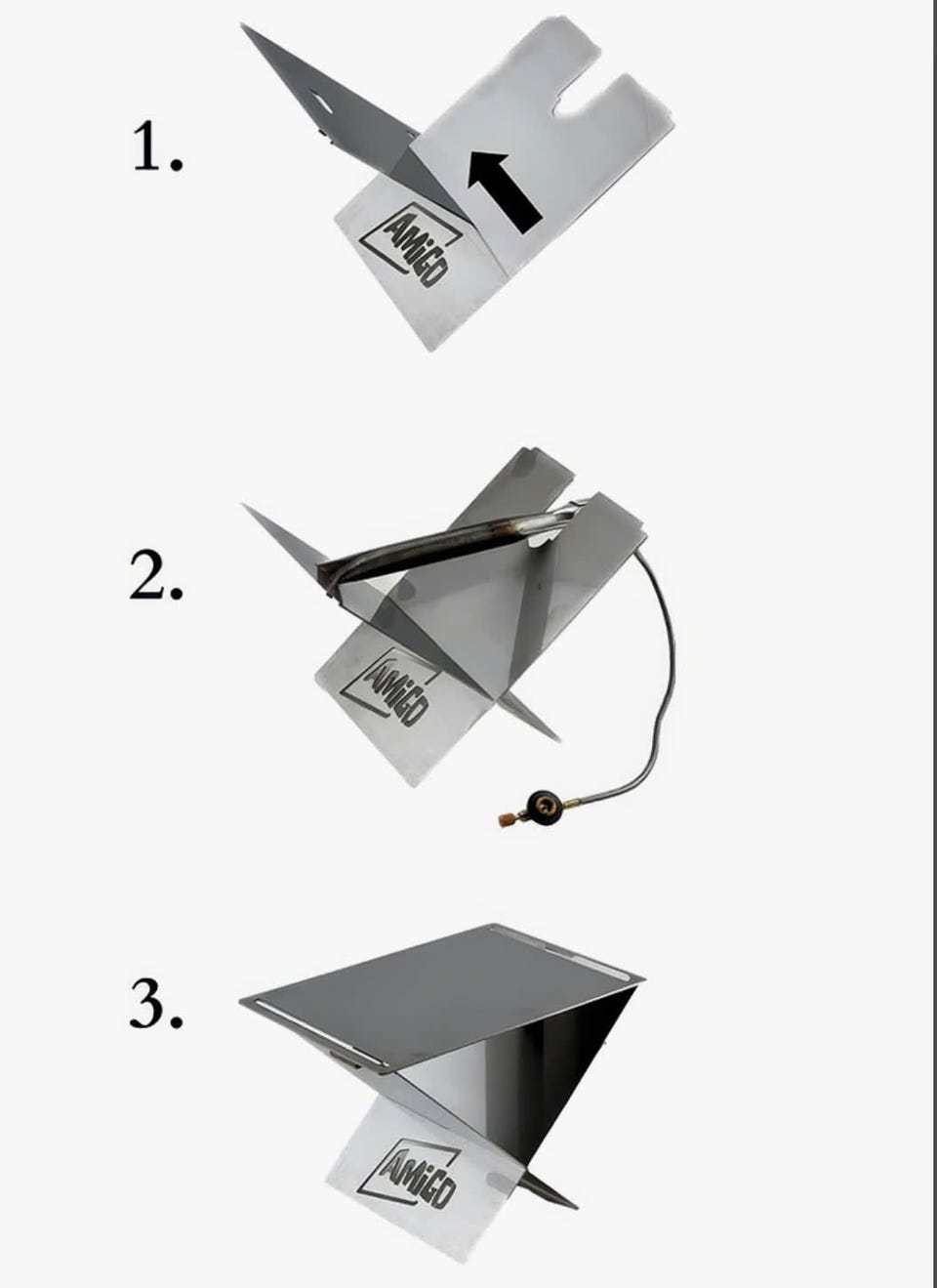 1.

AMiGO

2.

AMiGO

3.

AMiGO