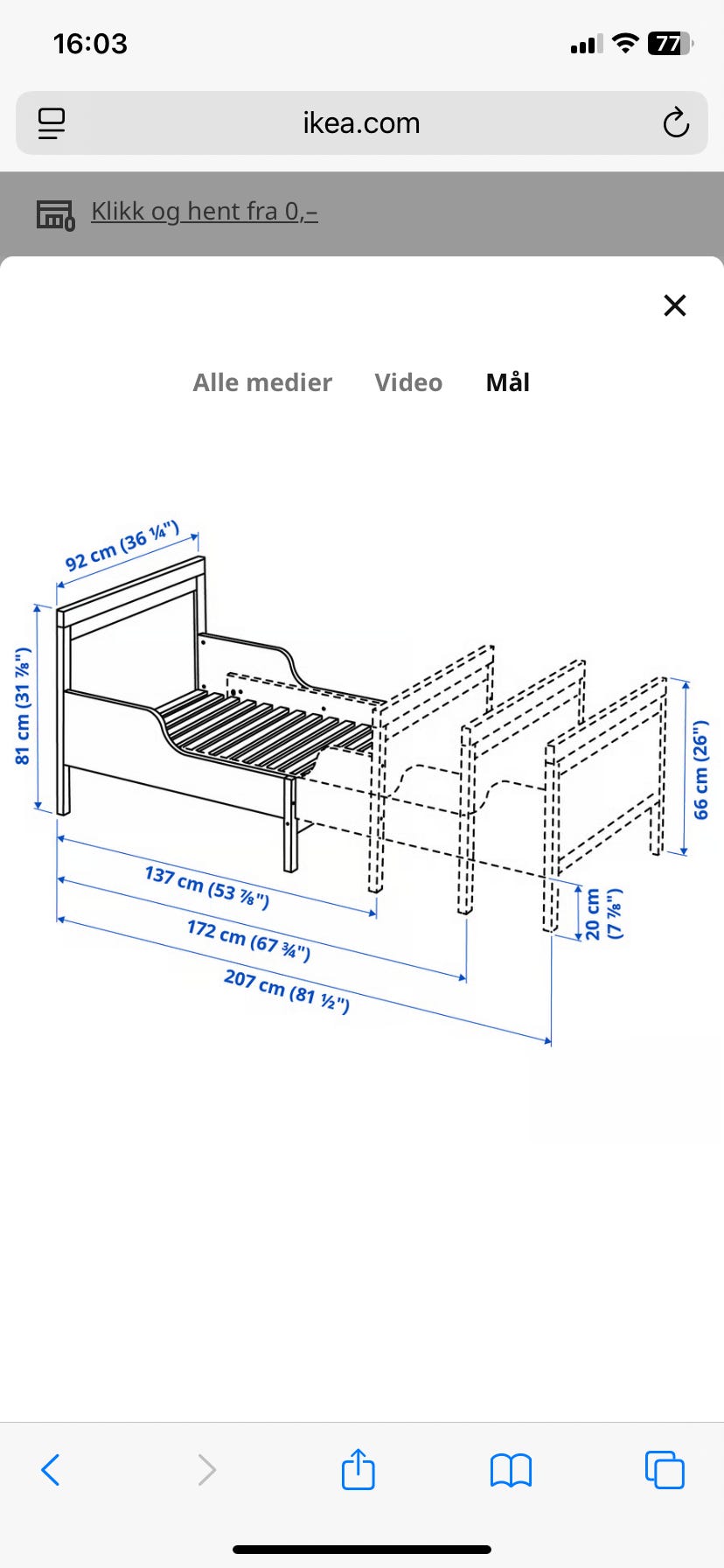 16:03

77

ikea.com

Klikk og hent fra 0,–

Alle medier Video Mål

92 cm (36 ¼")

81 cm (31 ⅞")

66 cm (26")

137 cm (53 ⅞")

172 cm (67 ¾")

207 cm (81 ½")

20 cm (7 ⅞")