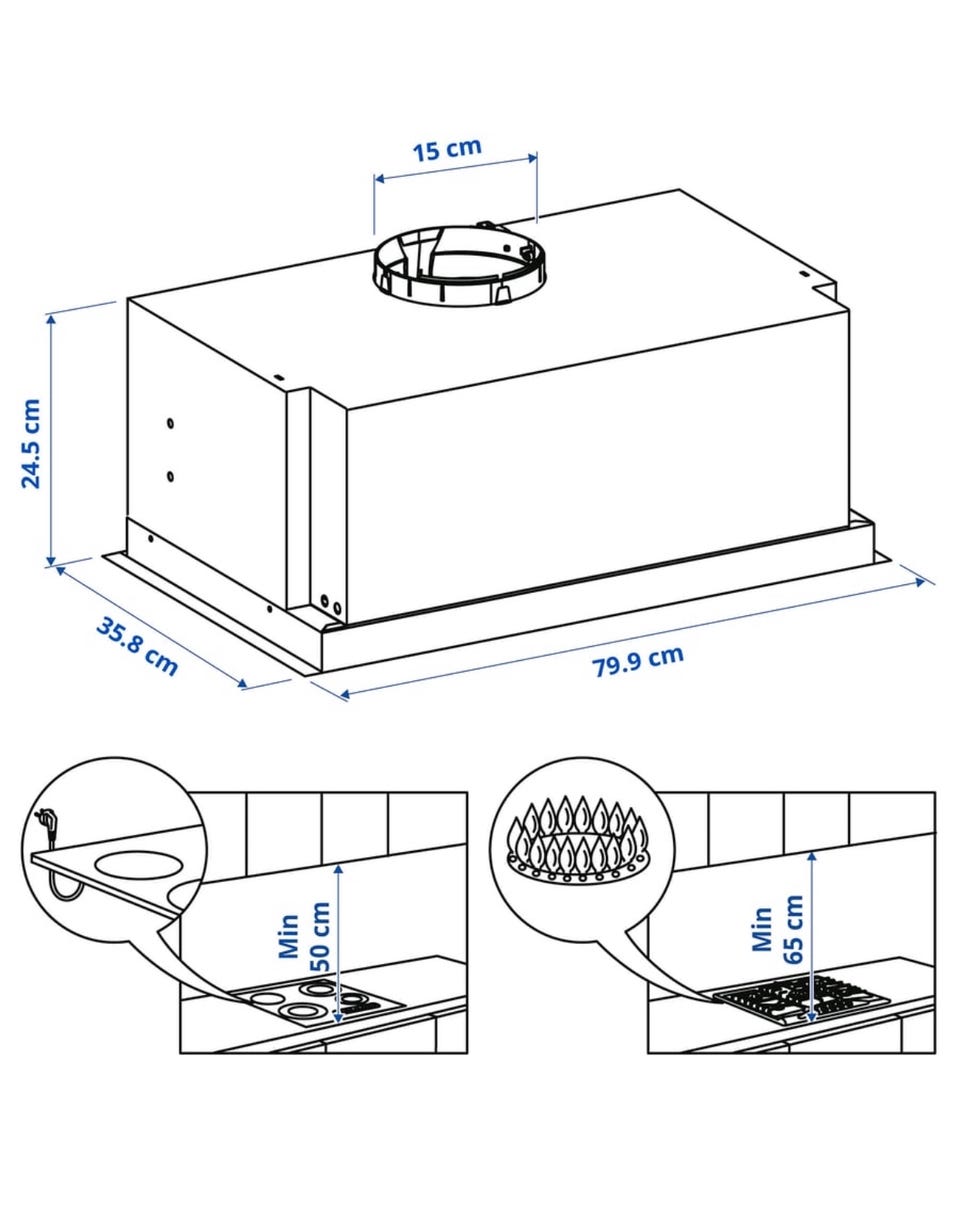 15 cm

24.5 cm

35.8 cm

79.9 cm

Min 50 cm

Min 65 cm