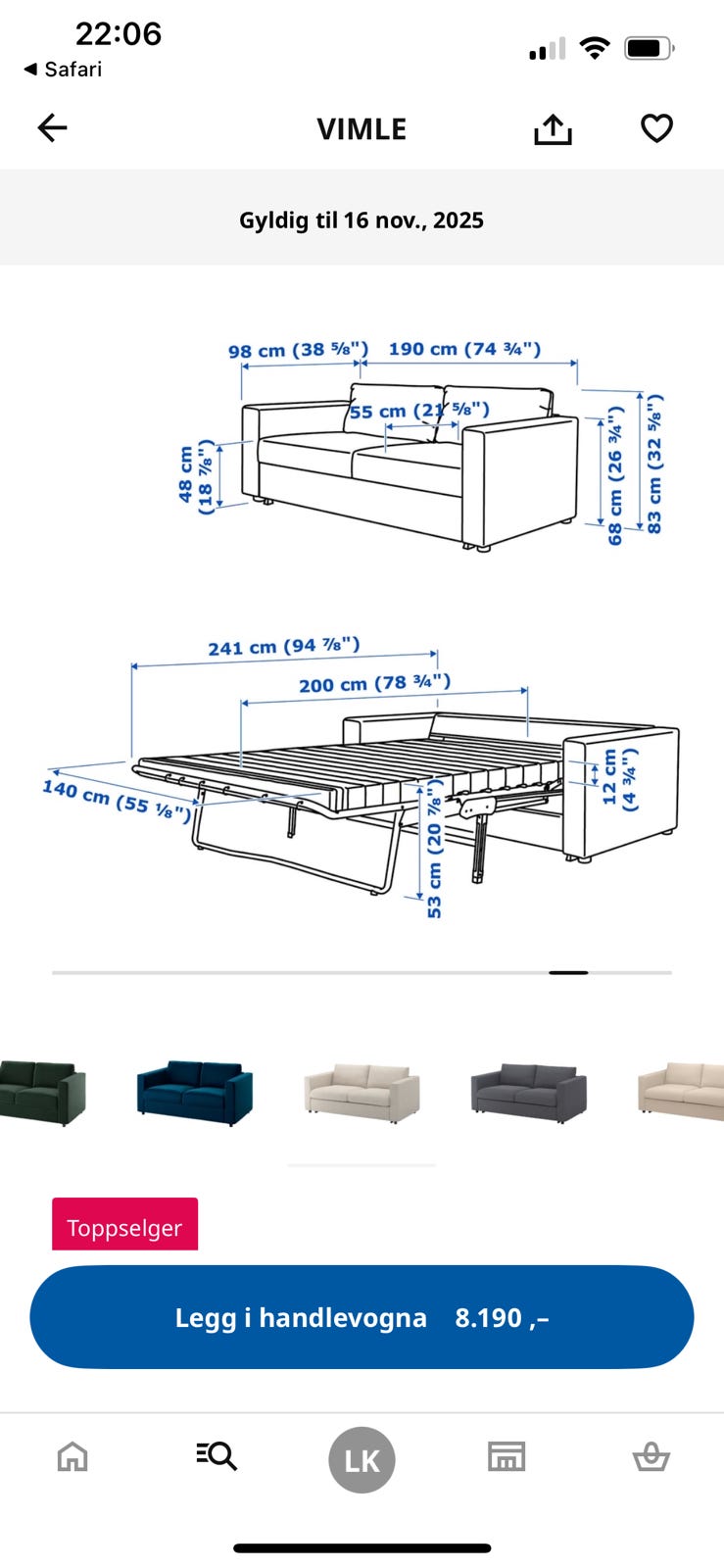 22:06
◀ Safari

VIMLE

Gyldig til 16 nov., 2025

98 cm (38 ⅝") 190 cm (74 ¾")
55 cm (21 ⅝")
48 cm (18 ⅞")
68 cm (26 ¾")
83 cm (32 ⅝")

241 cm (94 ⅞")
200 cm (78 ¾")
140 cm (55 ⅛")
12 cm (4 ¾")
53 cm (20 ⅞")

Toppselger

Legg i handlevogna 8.190 ,–

LK