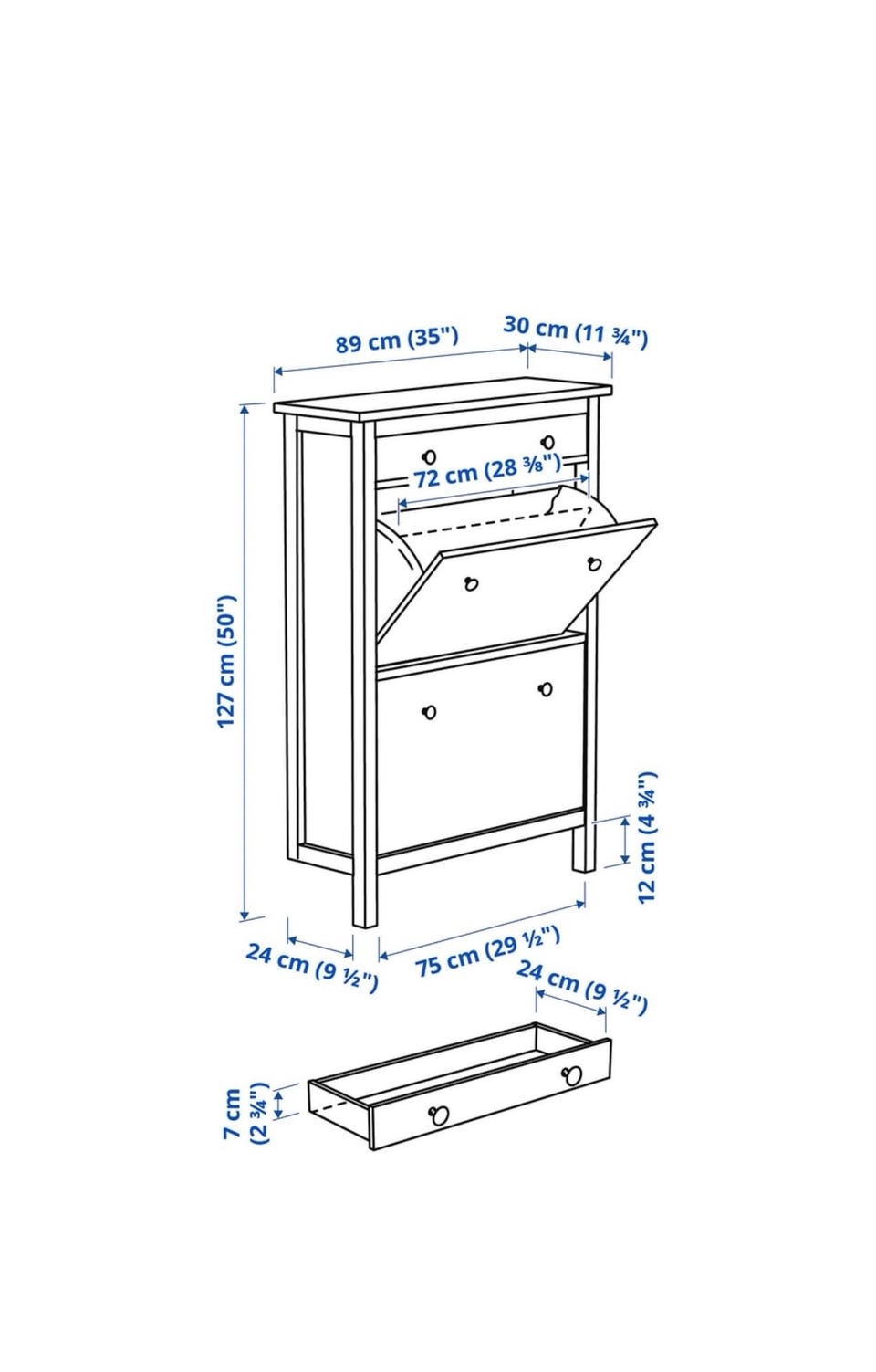 89 cm (35")
30 cm (11 ¾")
72 cm (28 ⅜")
127 cm (50")
12 cm (4 ¾")
24 cm (9 ½")
75 cm (29 ½")
24 cm (9 ½")
7 cm (2 ¾")