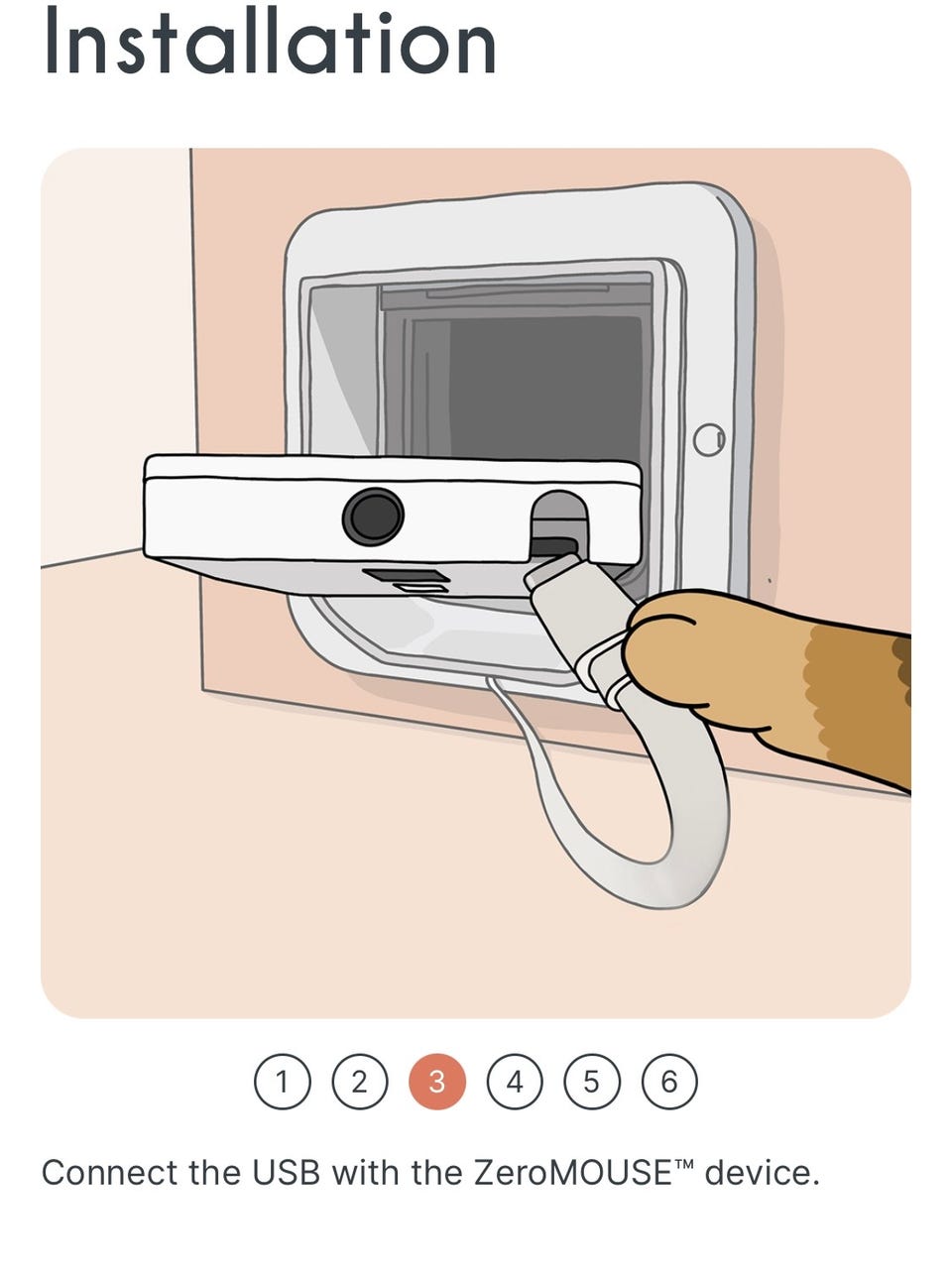 Installation

1 2 3 4 5 6

Connect the USB with the ZeroMOUSE™ device.