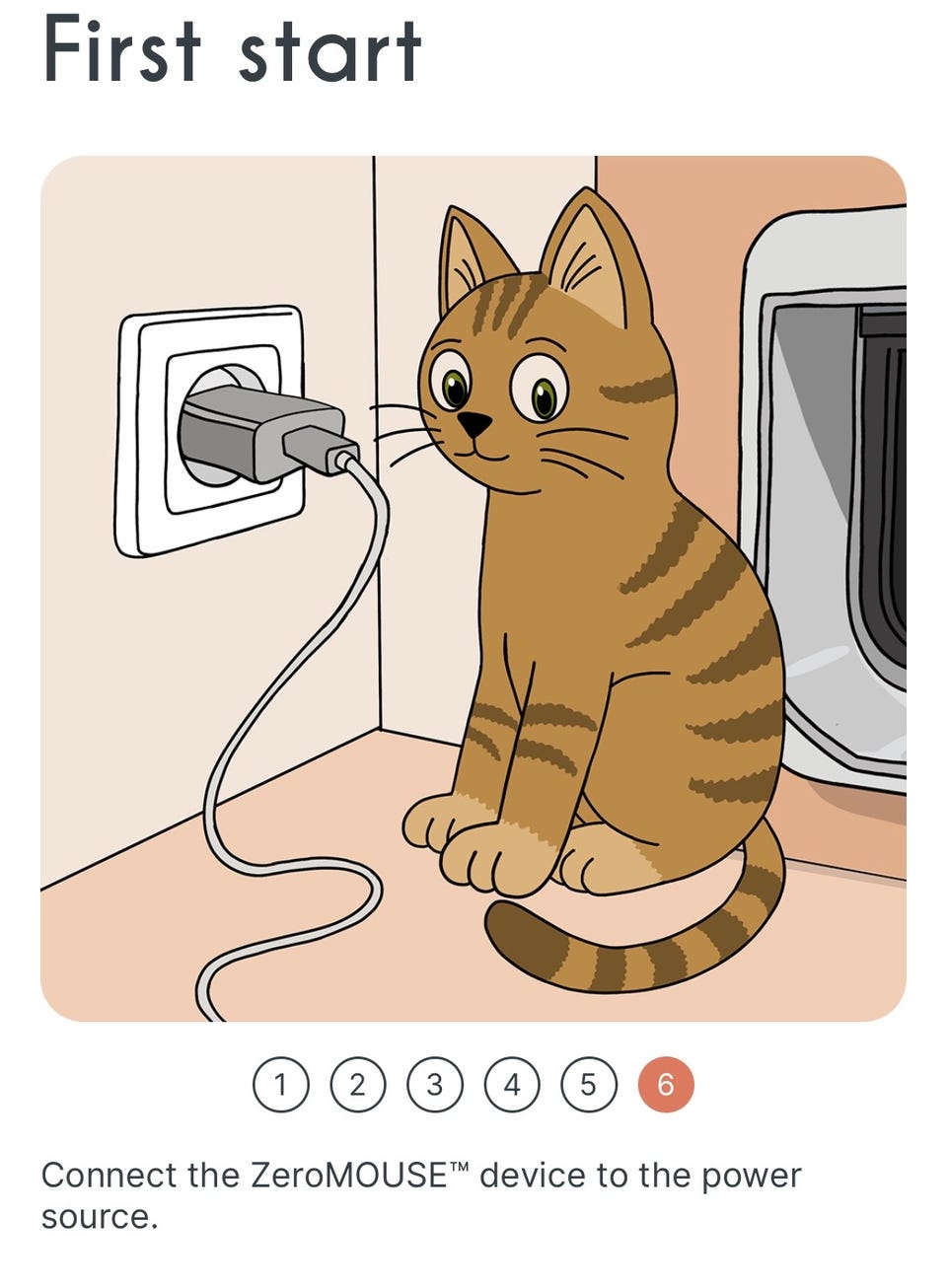 First start

1 2 3 4 5 6

Connect the ZeroMOUSE™ device to the power source.