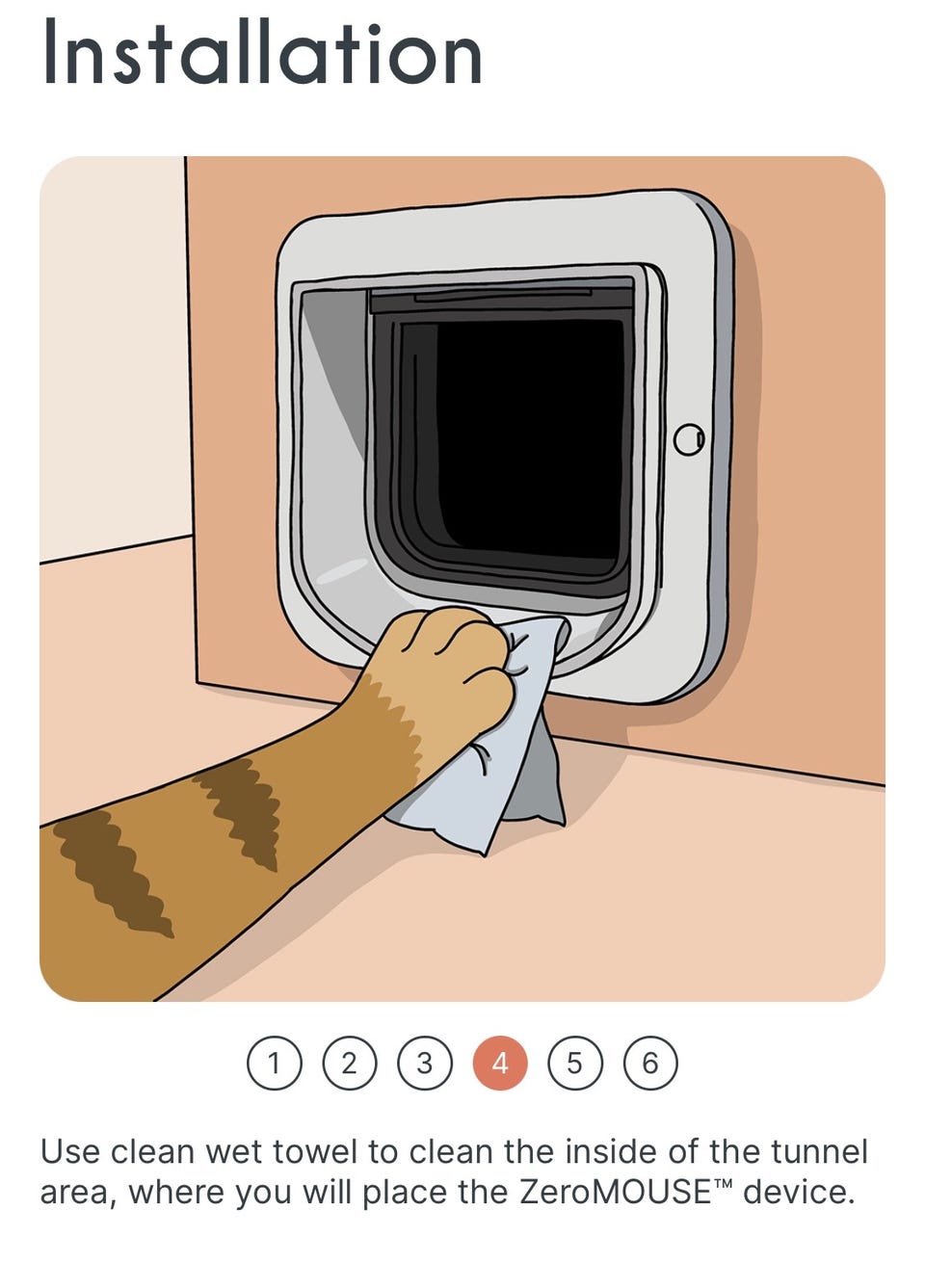 Installation

1 2 3 4 5 6

Use clean wet towel to clean the inside of the tunnel area, where you will place the ZeroMOUSE™ device.