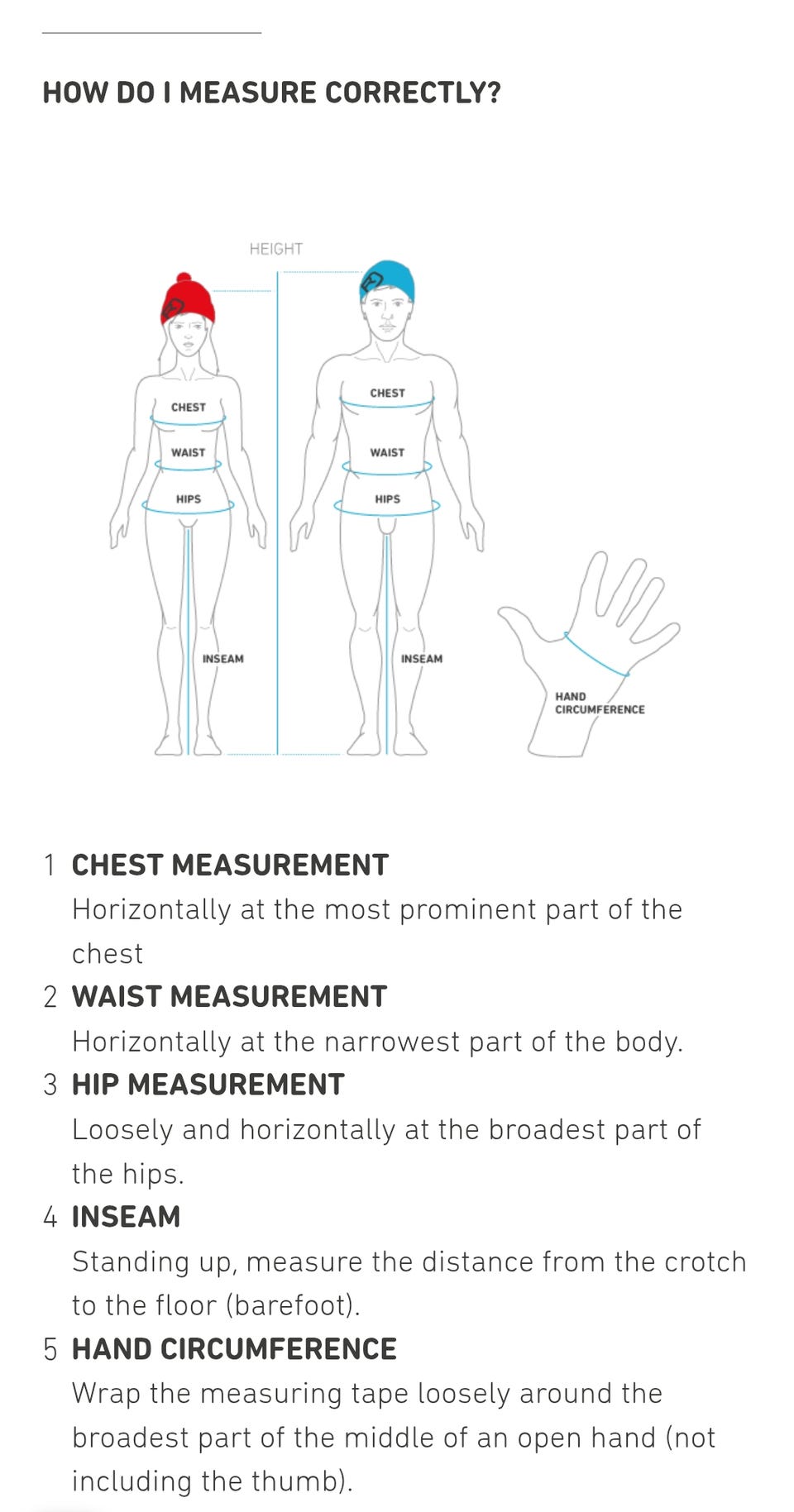 HOW DO I MEASURE CORRECTLY?

HEIGHT

CHEST

WAIST

HIPS

INSEAM

CHEST

WAIST

HIPS

INSEAM

HAND CIRCUMFERENCE

1 CHEST MEASUREMENT
Horizontally at the most prominent part of the chest

2 WAIST MEASUREMENT
Horizontally at the narrowest part of the body.

3 HIP MEASUREMENT
Loosely and horizontally at the broadest part of the hips.

4 INSEAM
Standing up, measure the distance from the crotch to the floor (barefoot).

5 HAND CIRCUMFERENCE
Wrap the measuring tape loosely around the broadest part of the middle of an open hand (not including the thumb).