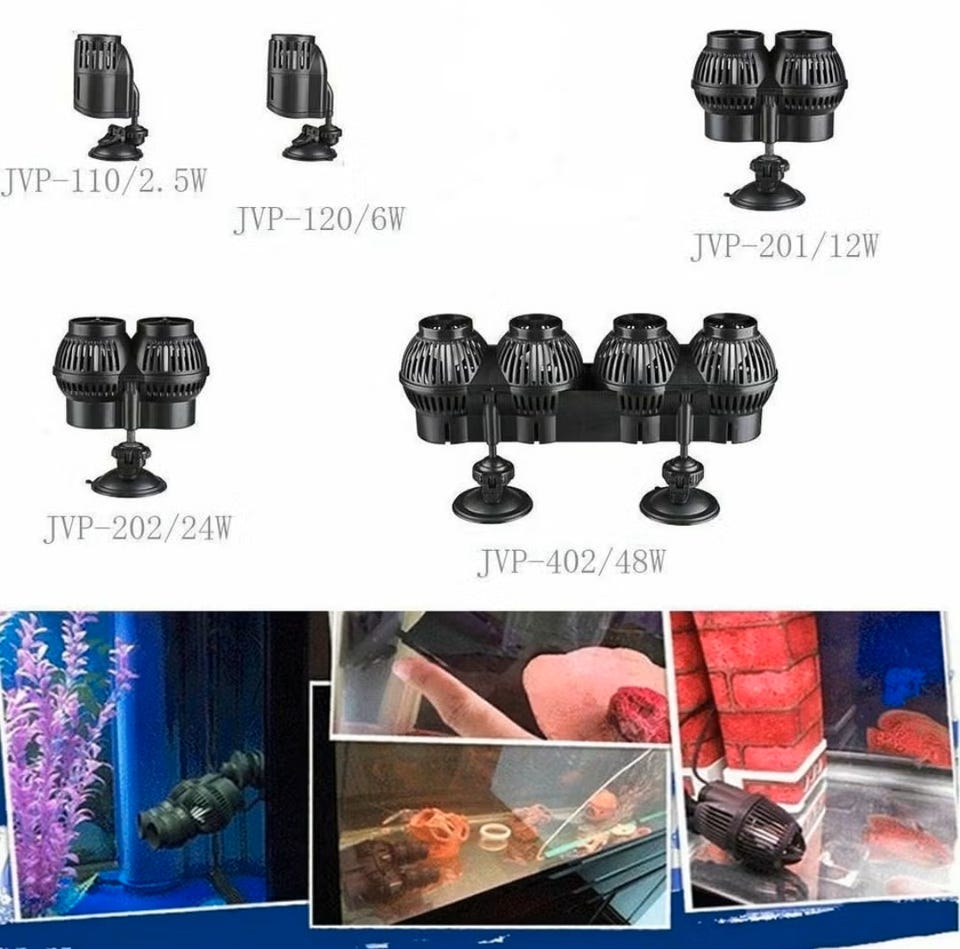 JVP-110/2.5W

JVP-120/6W

JVP-201/12W

JVP-202/24W

JVP-402/48W