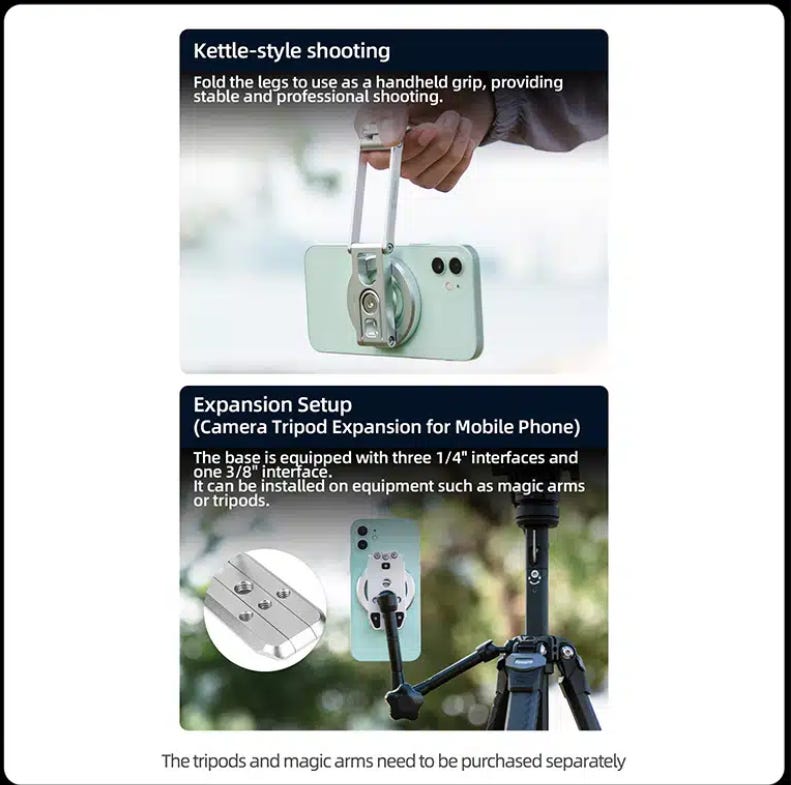 Kettle-style shooting

Fold the legs to use as a handheld grip, providing stable and professional shooting.

Expansion Setup
(Camera Tripod Expansion for Mobile Phone)

The base is equipped with three 1/4" interfaces and one 3/8" interface.
It can be installed on equipment such as magic arms or tripods.

The tripods and magic arms need to be purchased separately