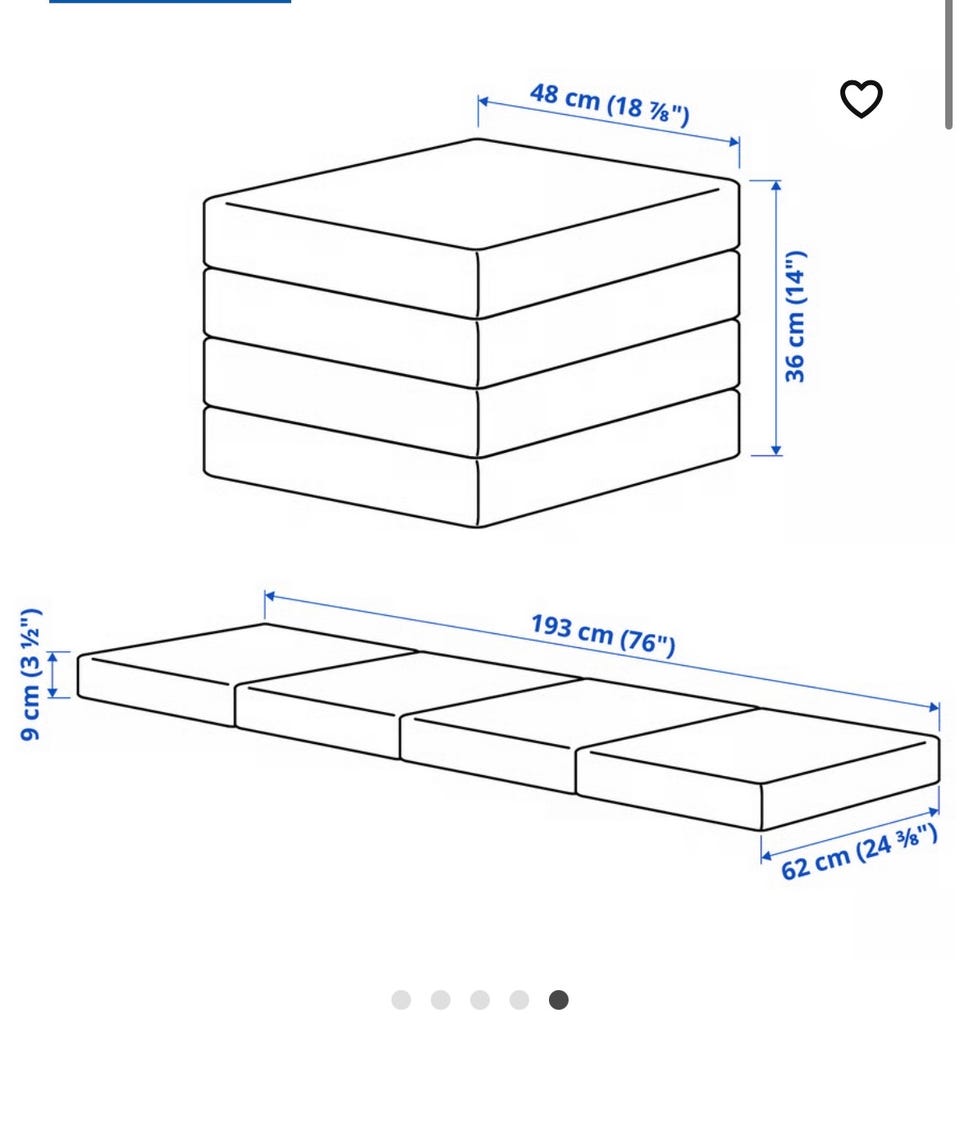 48 cm (18 ⅞")

36 cm (14")

193 cm (76")

9 cm (3 ½")

62 cm (24 ⅜")