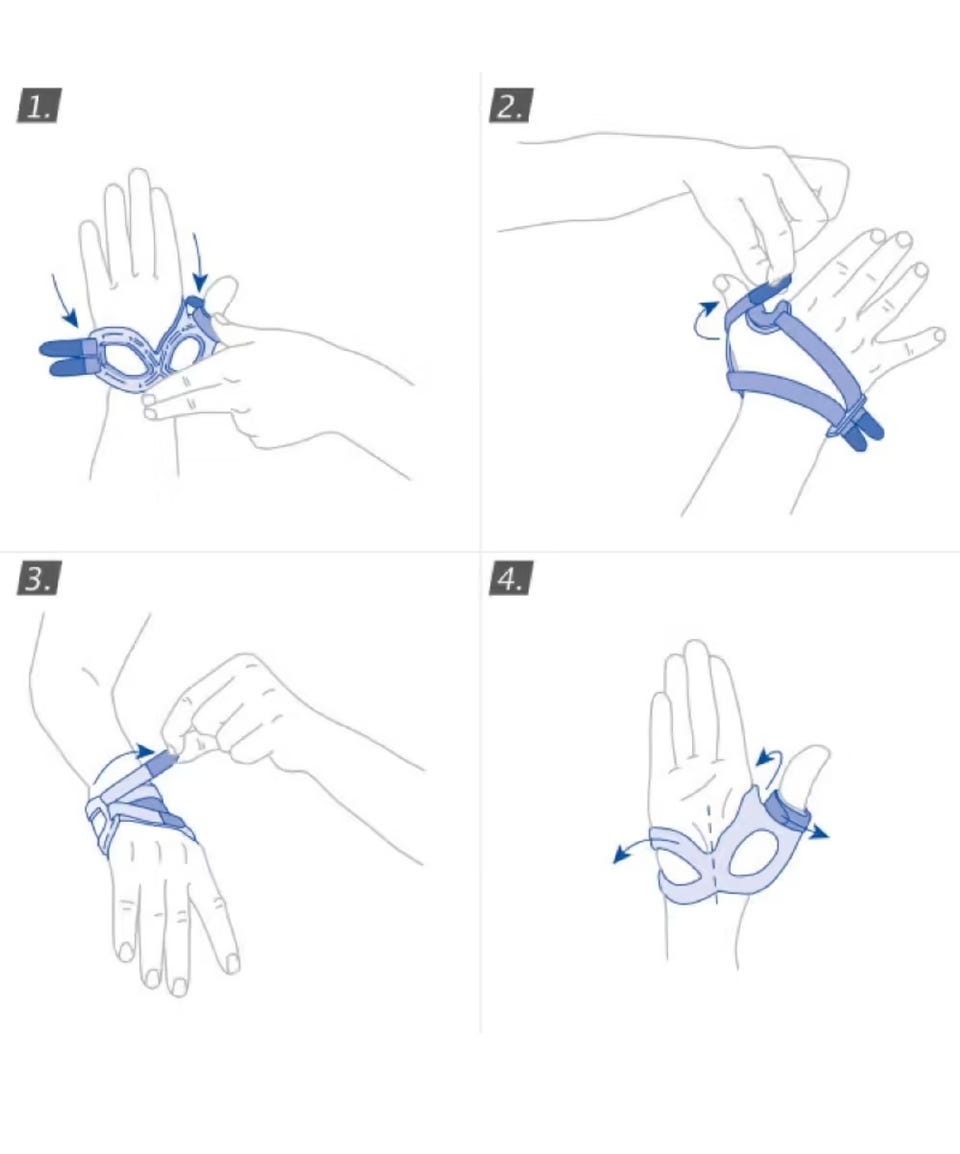 1.

2.

3.

4.