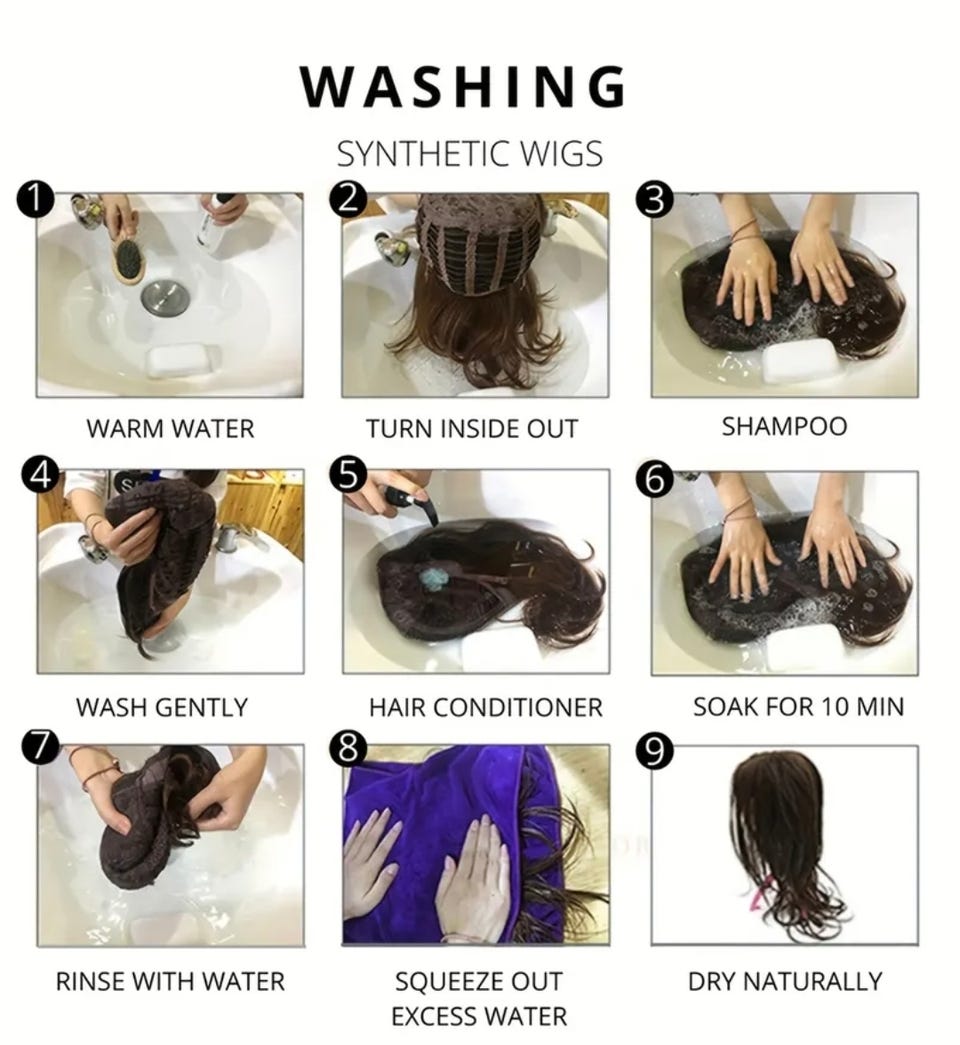 WASHING

SYNTHETIC WIGS

1
WARM WATER

2
TURN INSIDE OUT

3
SHAMPOO

4
WASH GENTLY

5
HAIR CONDITIONER

6
SOAK FOR 10 MIN

7
RINSE WITH WATER

8
SQUEEZE OUT EXCESS WATER

9
DRY NATURALLY