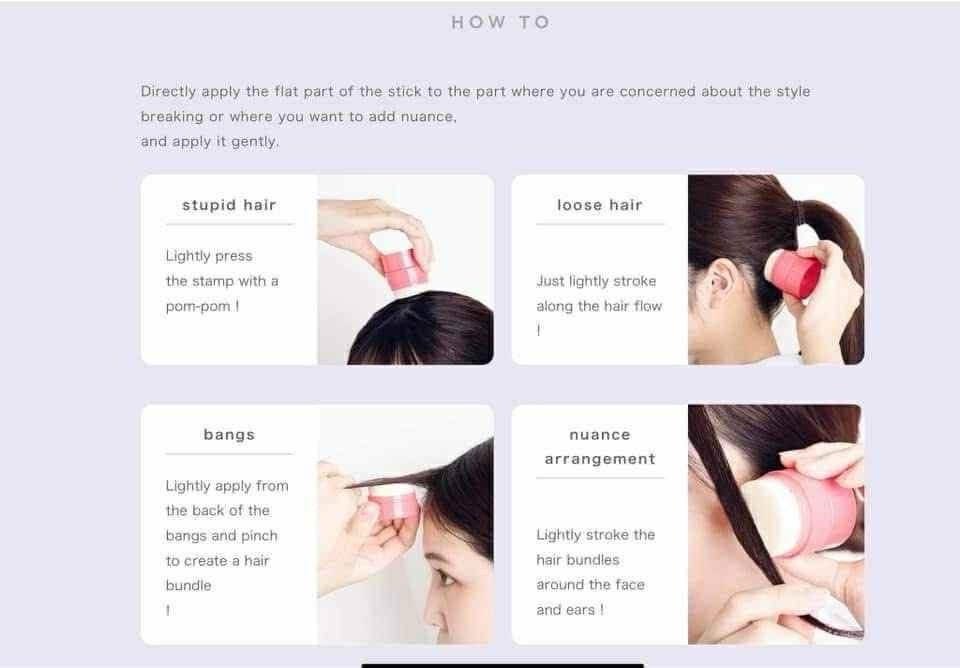 HOW TO

Directly apply the flat part of the stick to the part where you are concerned about the style breaking or where you want to add nuance,
and apply it gently.

stupid hair

Lightly press the stamp with a pom-pom !

loose hair

Just lightly stroke along the hair flow !

bangs

Lightly apply from the back of the bangs and pinch to create a hair bundle !

nuance arrangement

Lightly stroke the hair bundles around the face and ears !