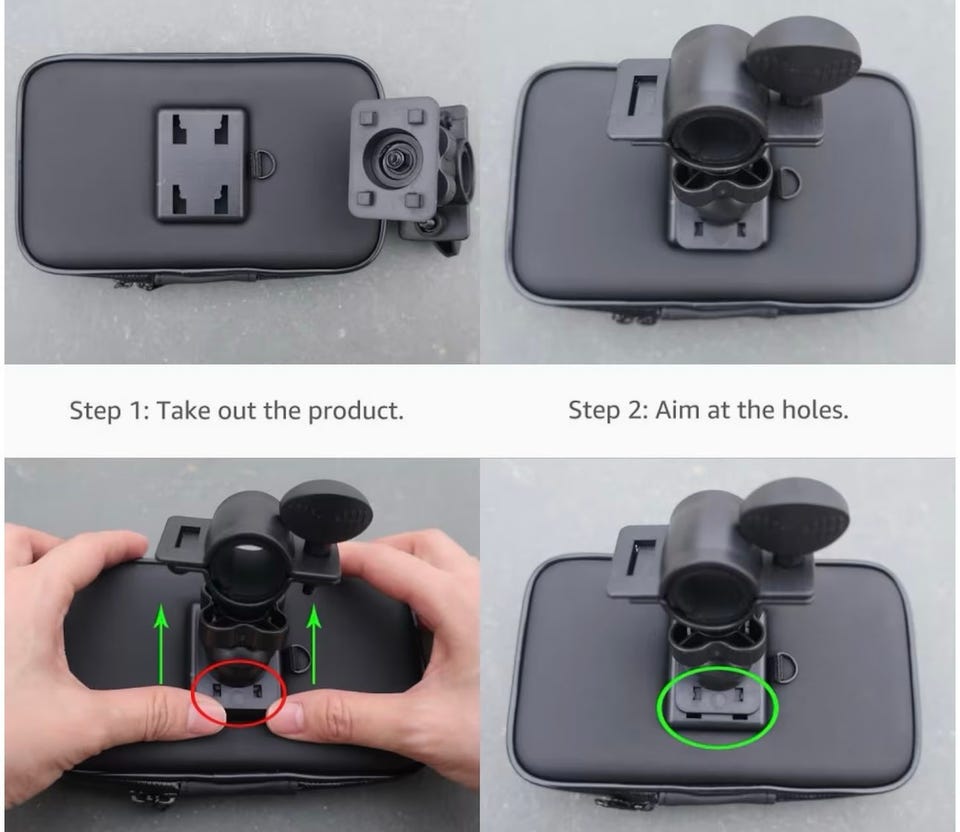 Step 1: Take out the product.

Step 2: Aim at the holes.