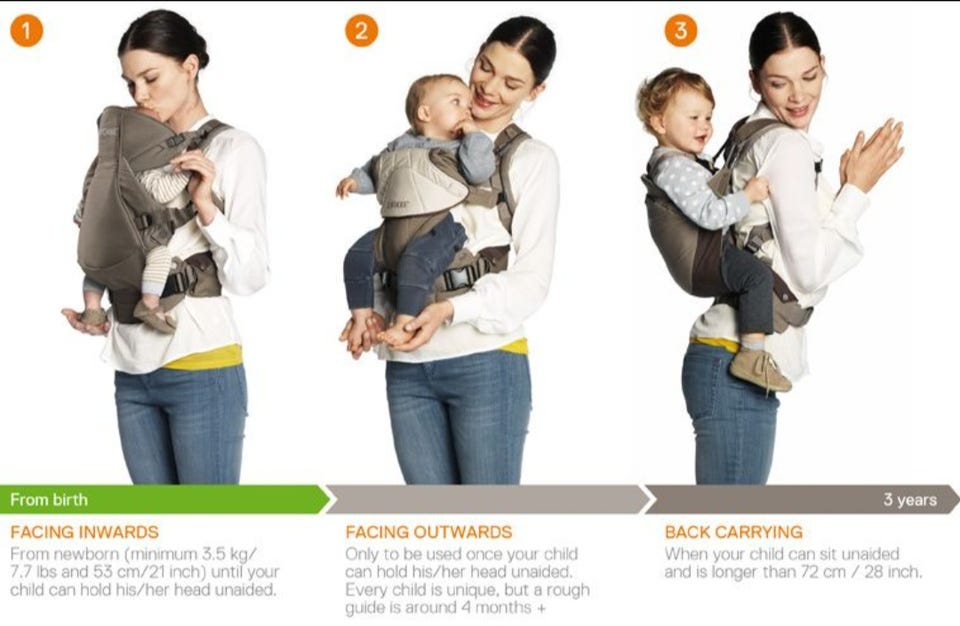 1

2

3

From birth

3 years

FACING INWARDS
From newborn (minimum 3.5 kg/ 7.7 lbs and 53 cm/21 inch) until your child can hold his/her head unaided.

FACING OUTWARDS
Only to be used once your child can hold his/her head unaided. Every child is unique, but a rough guide is around 4 months +

BACK CARRYING
When your child can sit unaided and is longer than 72 cm / 28 inch.