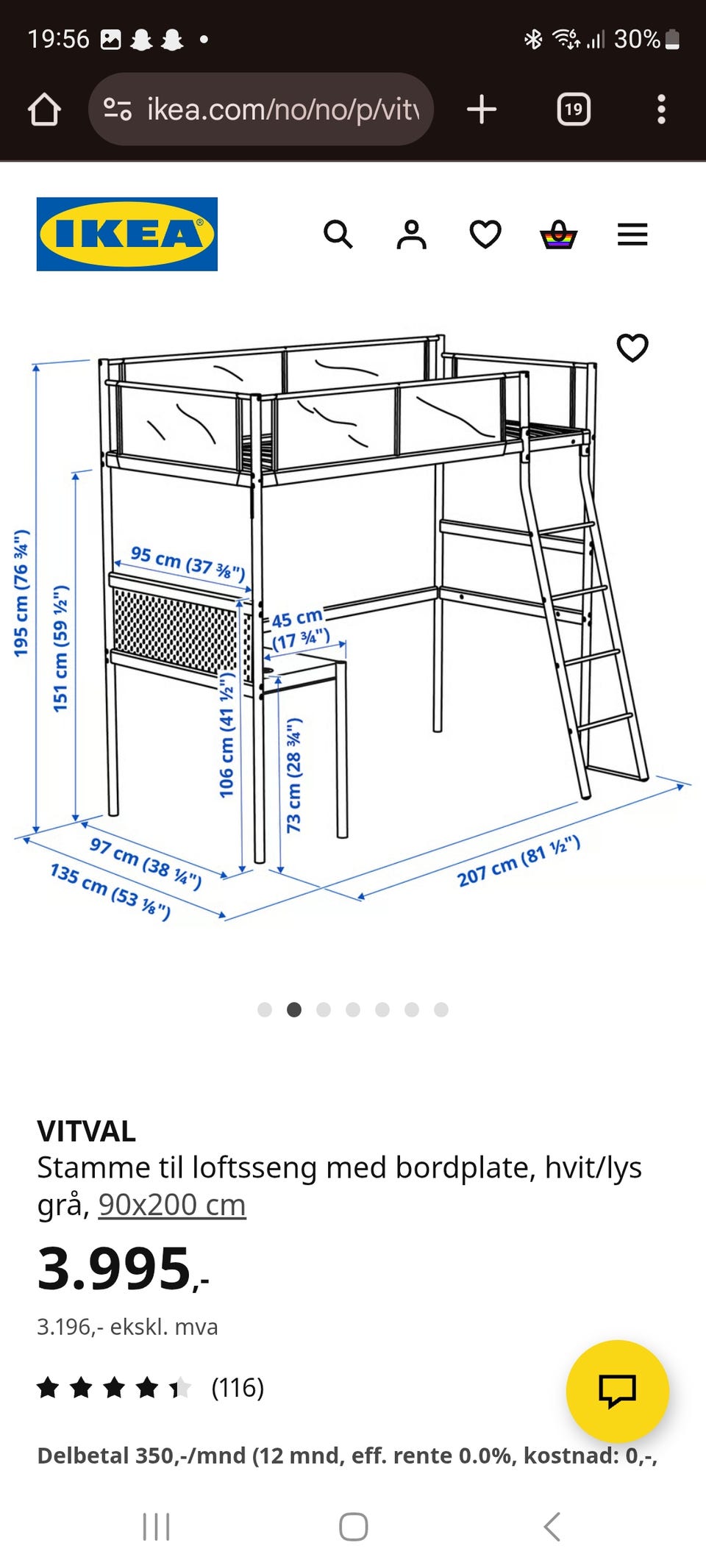 19:56 30%

ikea.com/no/no/p/vitv

19

IKEA

195 cm (76 ¾")
151 cm (59 ½")
95 cm (37 ⅜")
45 cm (17 ¾")
106 cm (41 ½")
73 cm (28 ¾")
97 cm (38 ¼")
135 cm (53 ⅛")
207 cm (81 ½")

VITVAL
Stamme til loftsseng med bordplate, hvit/lys grå, 90x200 cm

3.995,-

3.196,- ekskl. mva

(116)

Delbetal 350,-/mnd (12 mnd, eff. rente 0.0%, kostnad: 0,-,