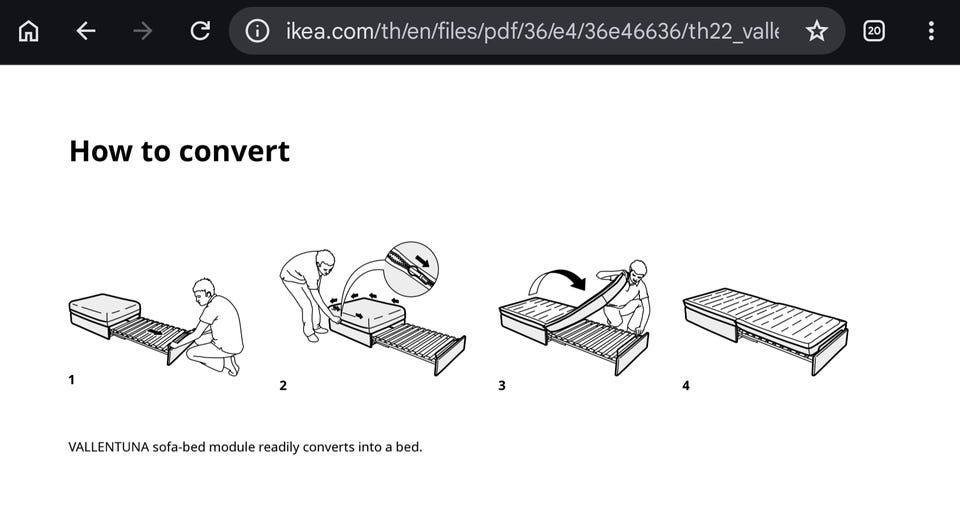 ikea.com/th/en/files/pdf/36/e4/36e46636/th22_valle

20

How to convert

1

2

3

4

VALLENTUNA sofa-bed module readily converts into a bed.