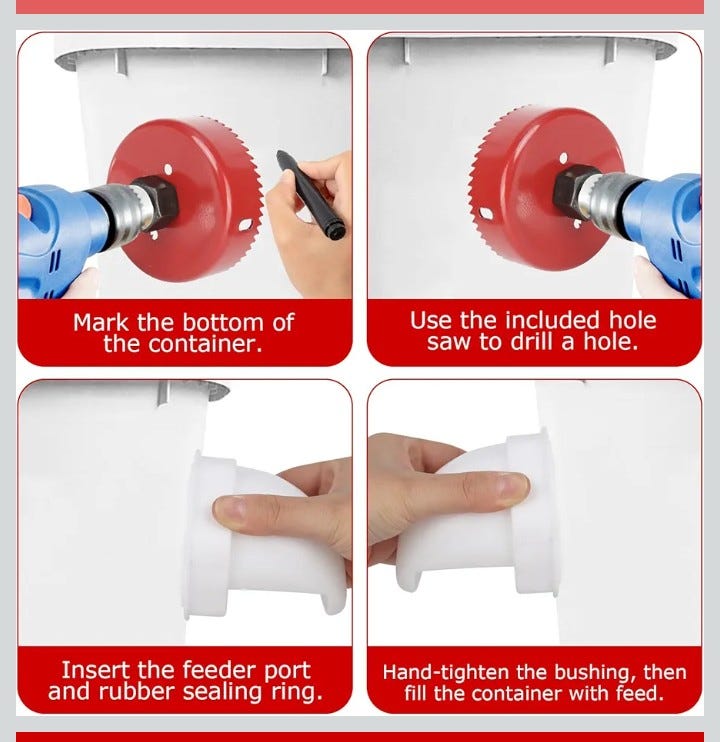 Mark the bottom of the container.

Use the included hole saw to drill a hole.

Insert the feeder port and rubber sealing ring.

Hand-tighten the bushing, then fill the container with feed.