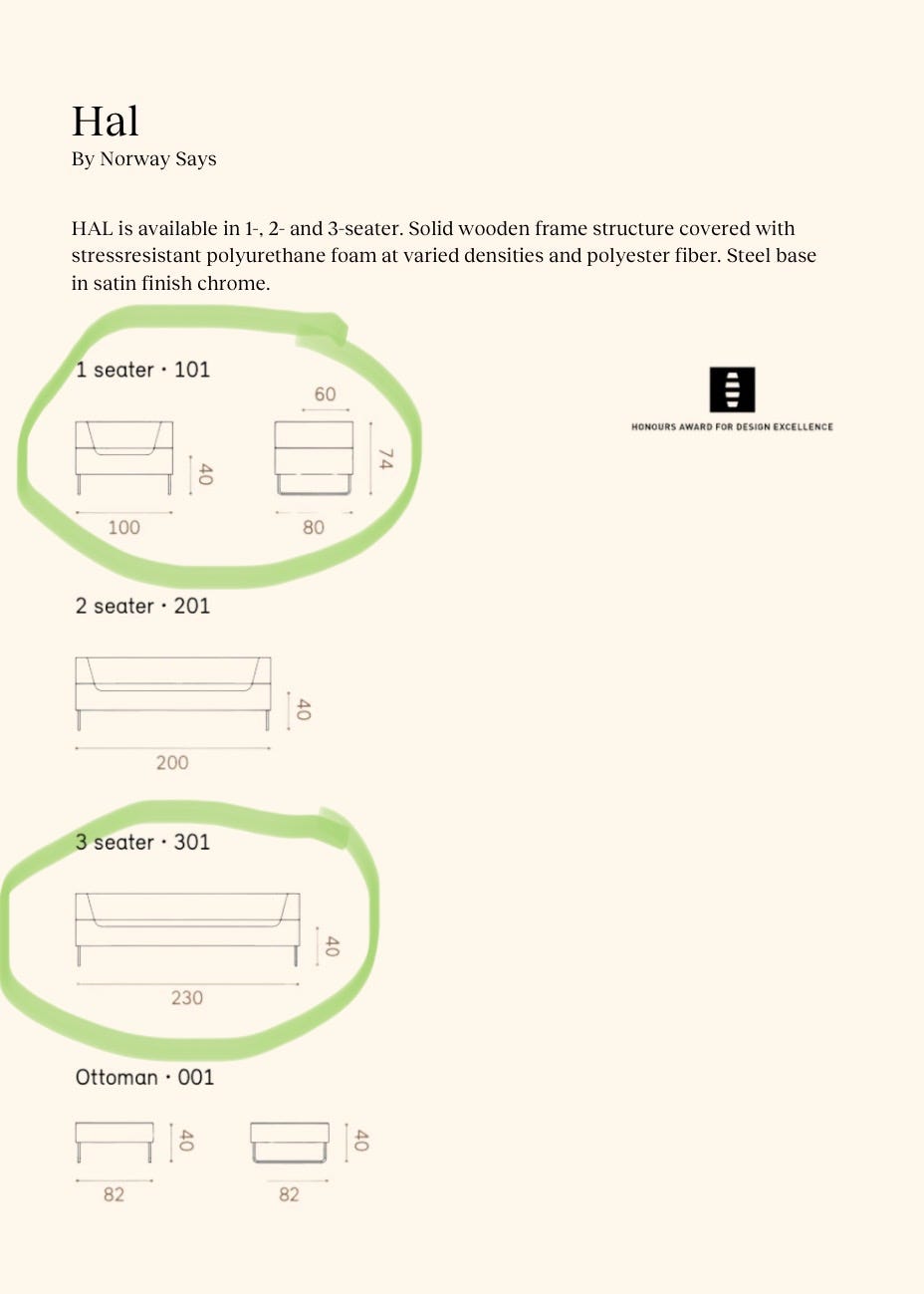 Hal
By Norway Says

HAL is available in 1-, 2- and 3-seater. Solid wooden frame structure covered with stressresistant polyurethane foam at varied densities and polyester fiber. Steel base in satin finish chrome.

1 seater · 101

60

40

74

100

80

HONOURS AWARD FOR DESIGN EXCELLENCE

2 seater · 201

40

200

3 seater · 301

40

230

Ottoman · 001

40

40

82

82