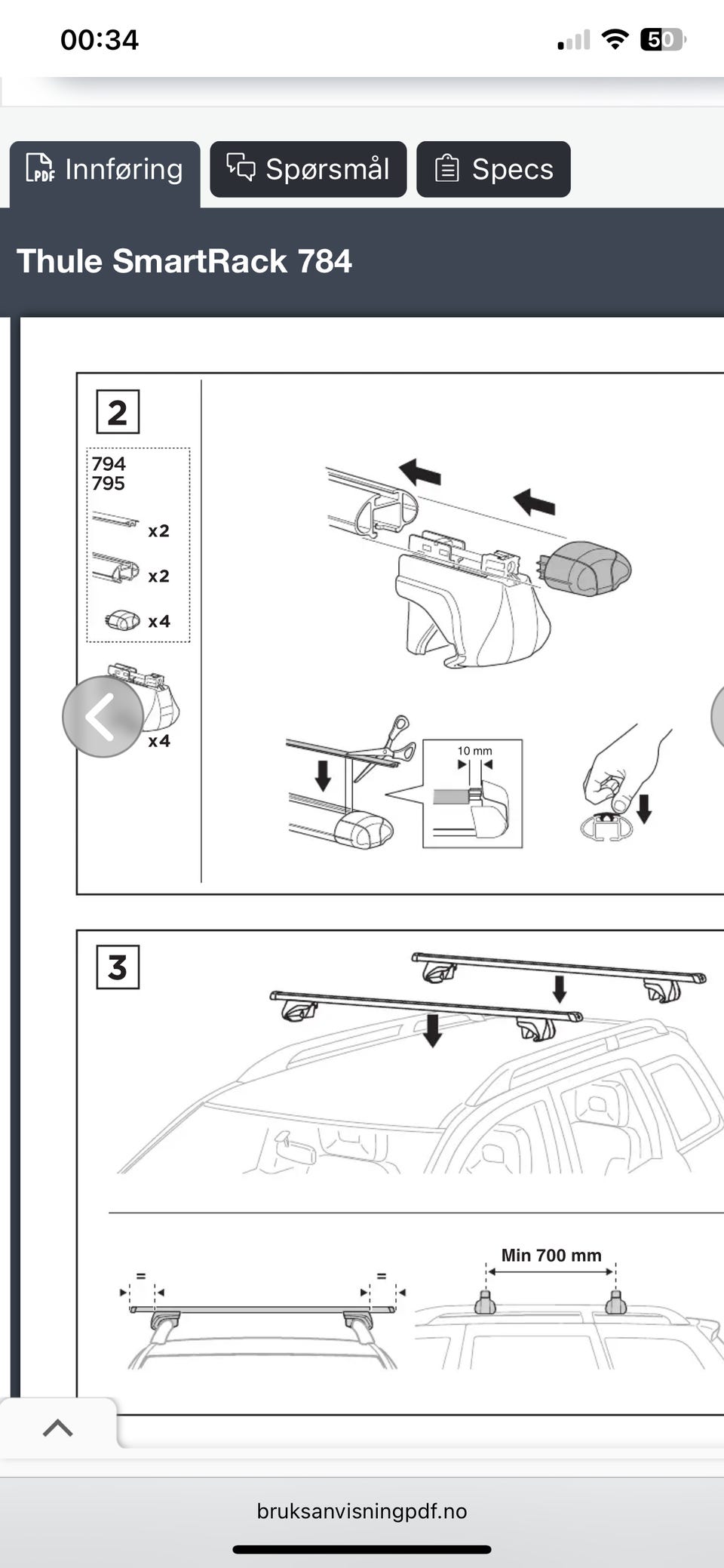 00:34

50

Innføring

Spørsmål

Specs

Thule SmartRack 784

2

794
795

x2

x2

x4

x4

10 mm

3

=

=

Min 700 mm

bruksanvisningpdf.no