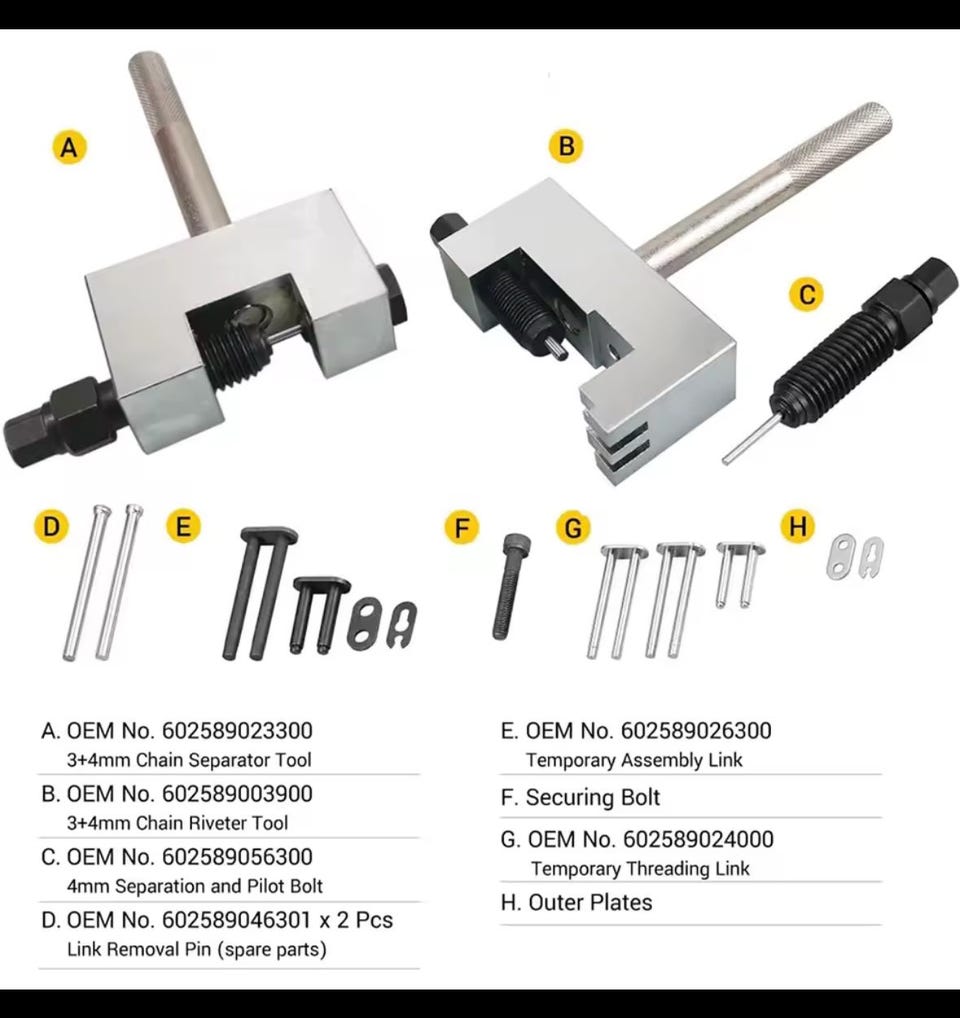 A

B

C

D

E

F

G

H

A. OEM No. 602589023300
3+4mm Chain Separator Tool

B. OEM No. 602589003900
3+4mm Chain Riveter Tool

C. OEM No. 602589056300
4mm Separation and Pilot Bolt

D. OEM No. 602589046301 x 2 Pcs
Link Removal Pin (spare parts)

E. OEM No. 602589026300
Temporary Assembly Link

F. Securing Bolt

G. OEM No. 602589024000
Temporary Threading Link

H. Outer Plates