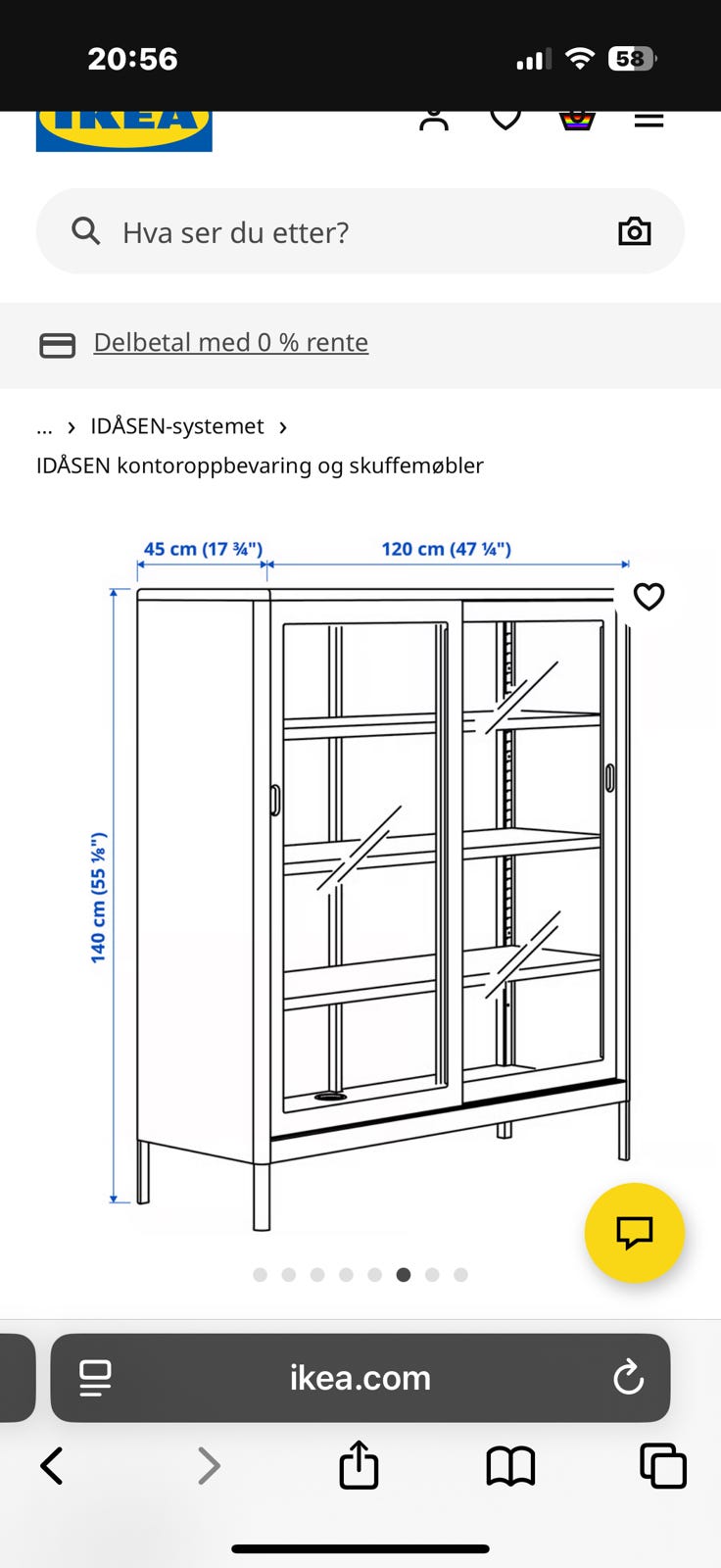 20:56

58

IKEA

Hva ser du etter?

Delbetal med 0 % rente

... › IDÅSEN-systemet ›
IDÅSEN kontoroppbevaring og skuffemøbler

45 cm (17 ¾")
120 cm (47 ¼")
140 cm (55 ⅛")

ikea.com