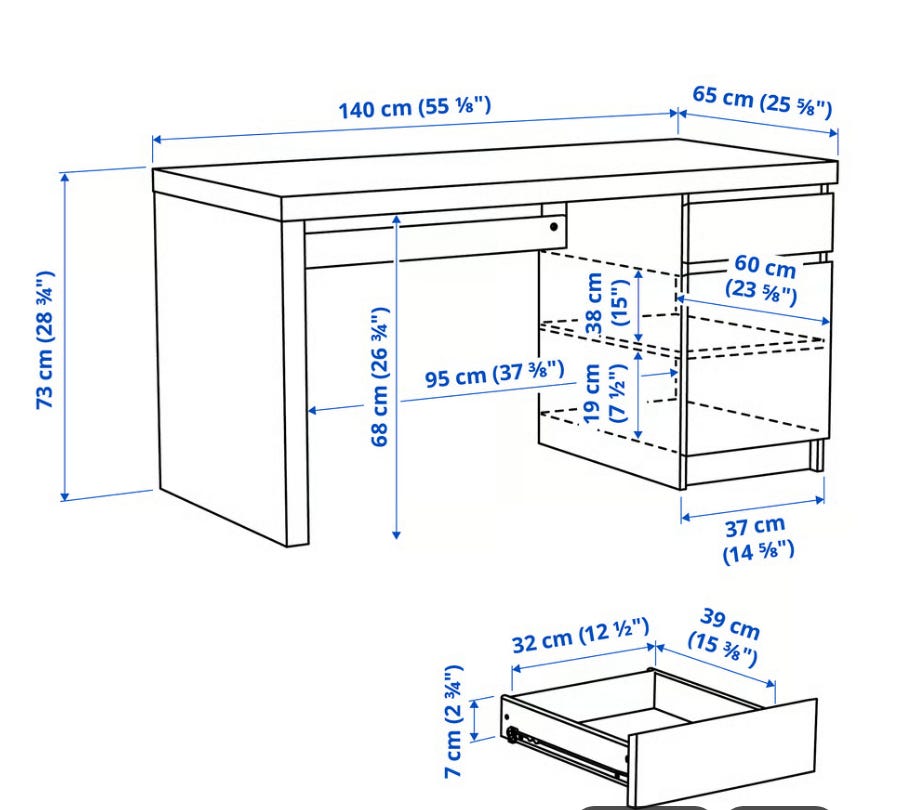 140 cm (55 ⅛")

65 cm (25 ⅝")

73 cm (28 ¾")

68 cm (26 ¾")

95 cm (37 ⅜")

38 cm (15")

19 cm (7 ½")

60 cm (23 ⅝")

37 cm (14 ⅝")

32 cm (12 ½")

39 cm (15 ⅜")

7 cm (2 ¾")