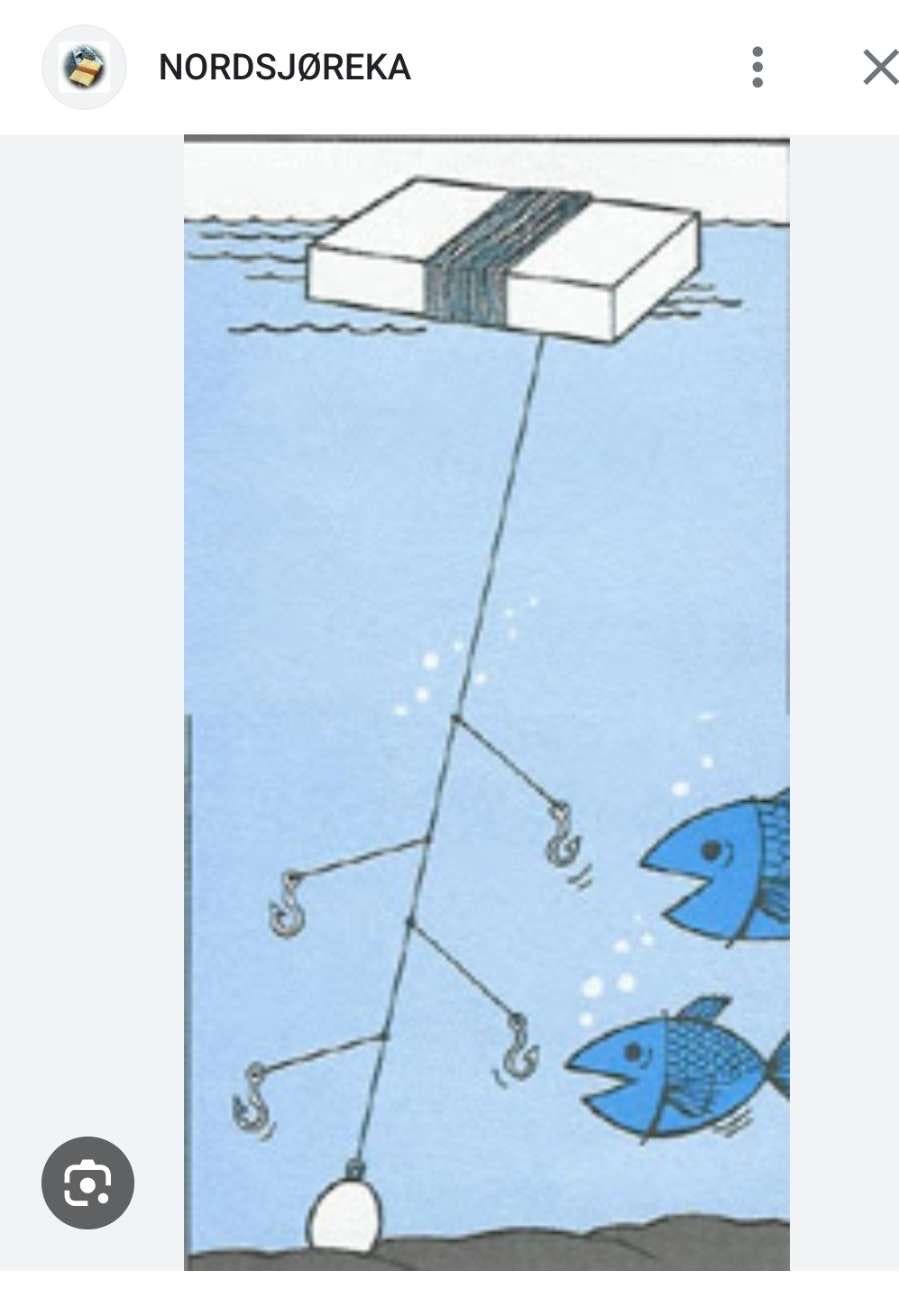 NORDSJØREKA