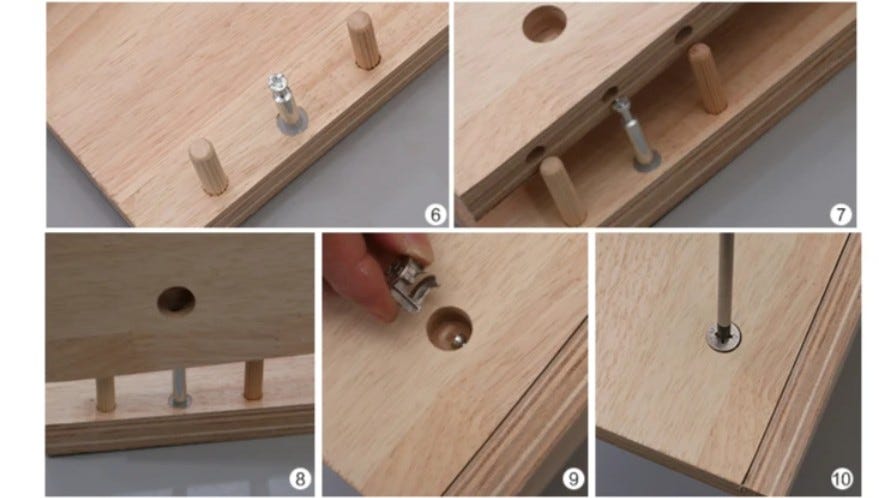 6

7

8

9

10