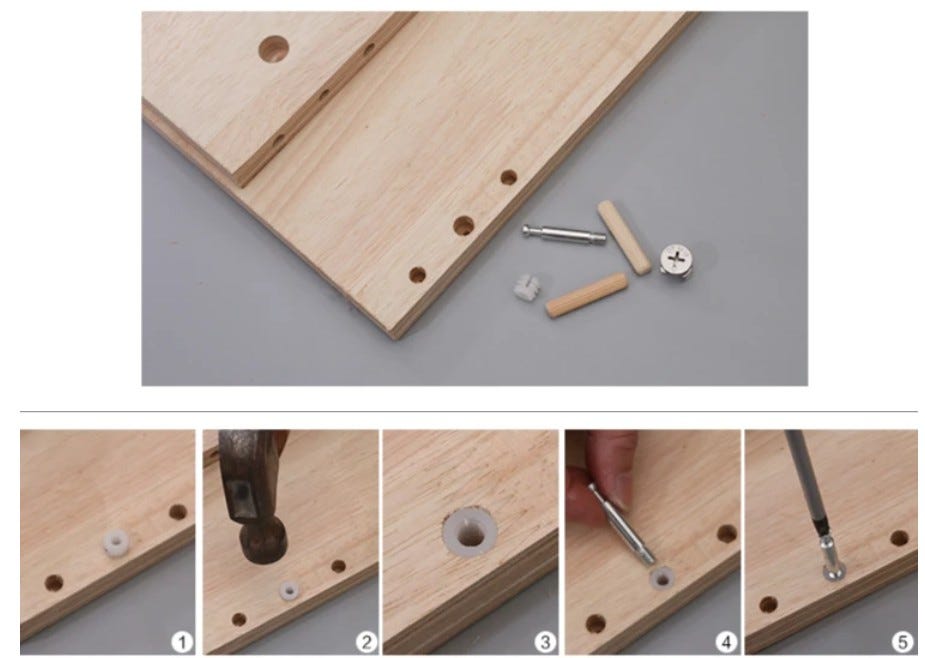 1

2

3

4

5