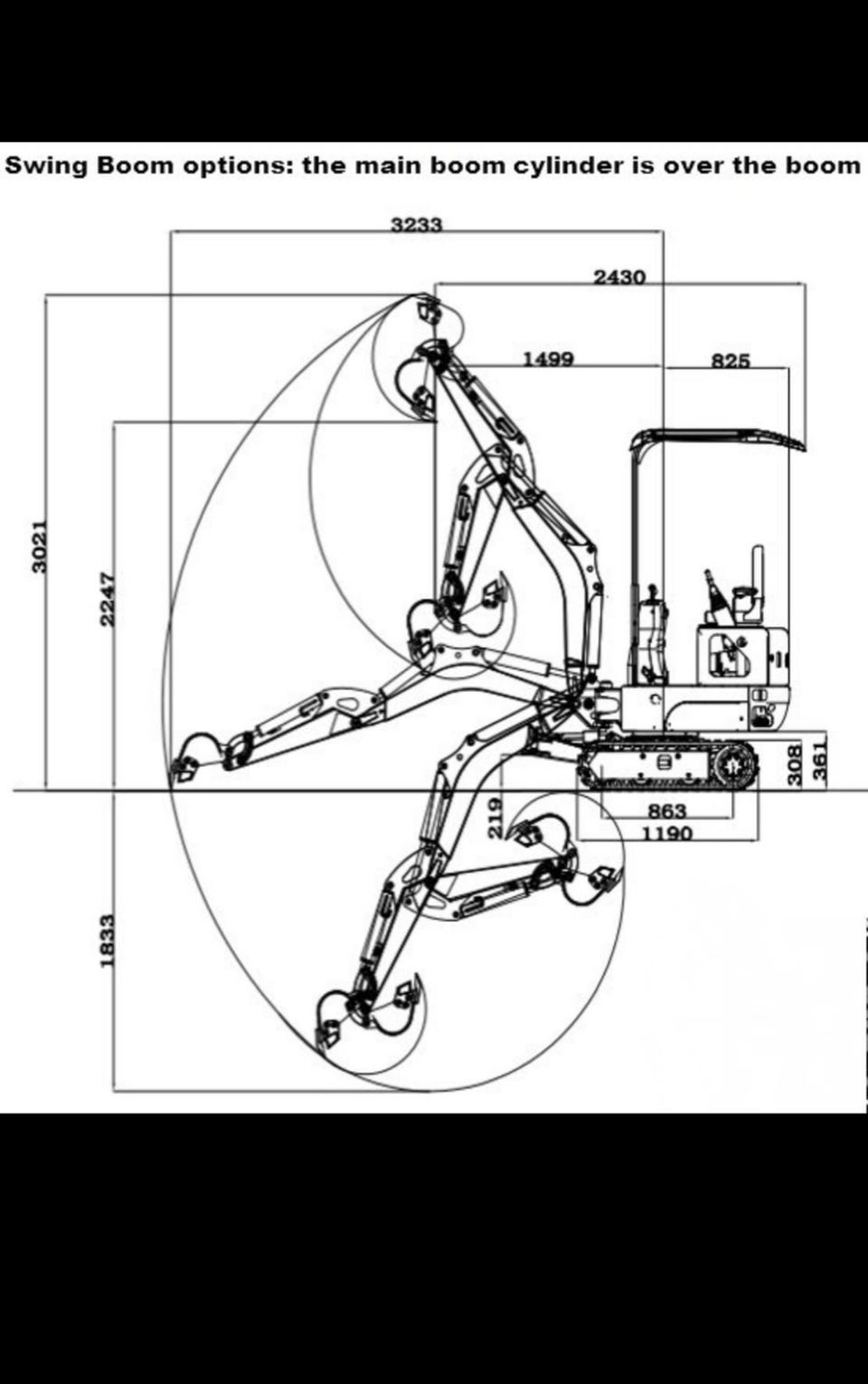 Swing Boom options: the main boom cylinder is over the boom

3233
2430
1499
825
3021
2247
308
361
219
863
1190
1833