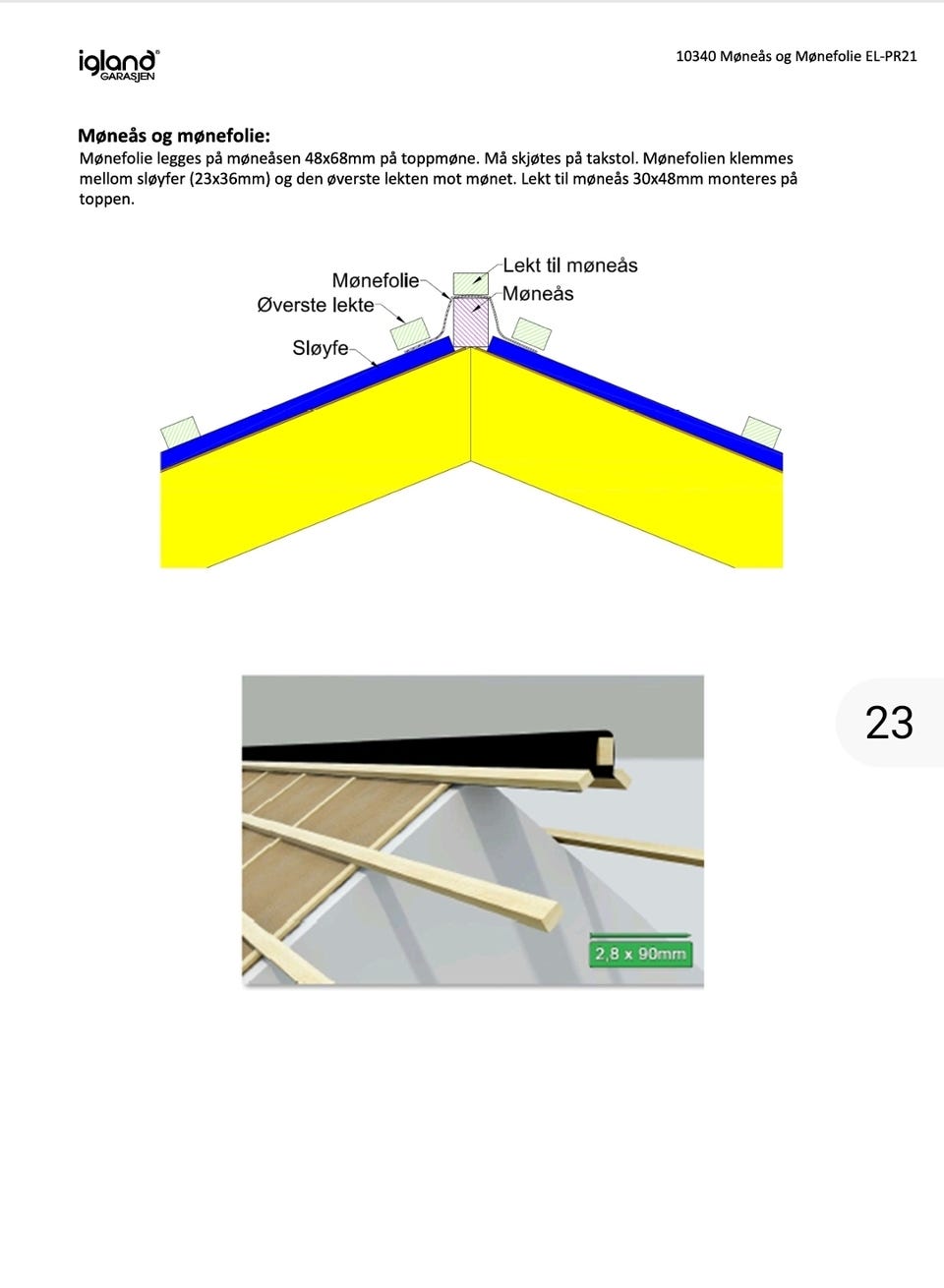 igland GARASJEN

10340 Møneås og Mønefolie EL-PR21

**Møneås og mønefolie:**
Mønefolie legges på møneåsen 48x68mm på toppmøne. Må skjøtes på takstol. Mønefolien klemmes mellom sløyfer (23x36mm) og den øverste lekten mot mønet. Lekt til møneås 30x48mm monteres på toppen.

Mønefolie
Øverste lekte
Sløyfe
Lekt til møneås
Møneås

23

2,8 x 90mm