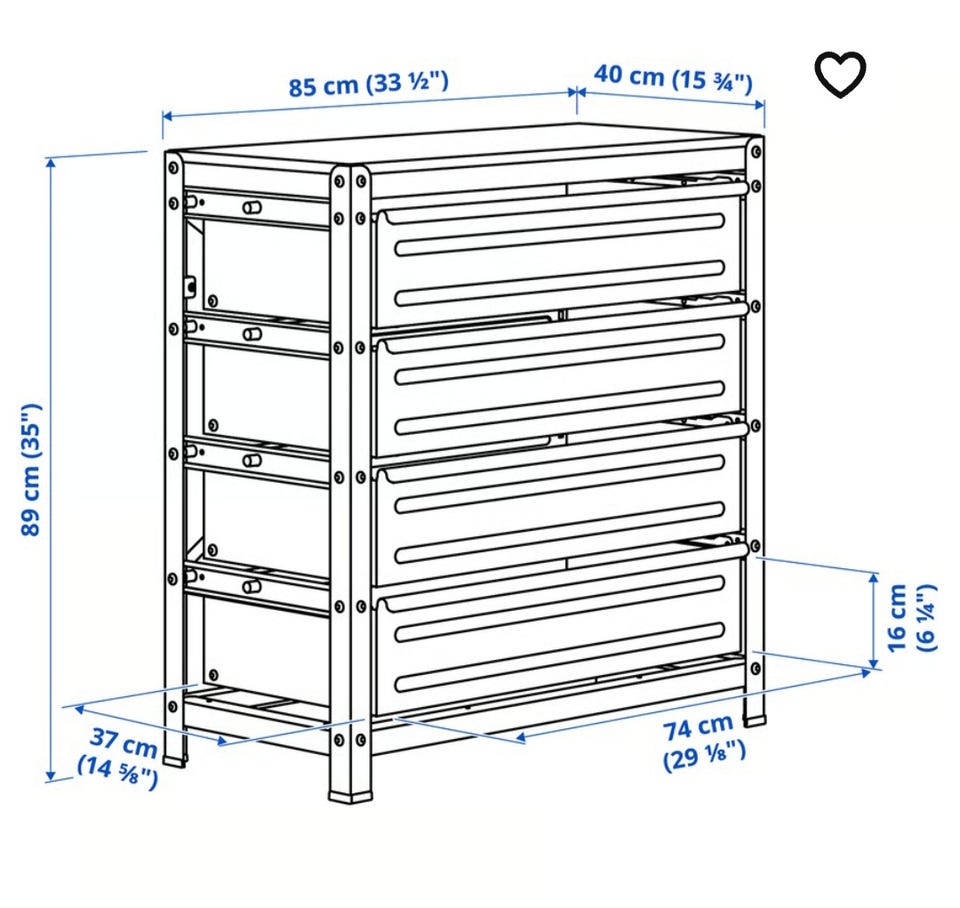 85 cm (33 ½")
40 cm (15 ¾")
89 cm (35")
16 cm (6 ¼")
37 cm (14 ⅝")
74 cm (29 ⅛")