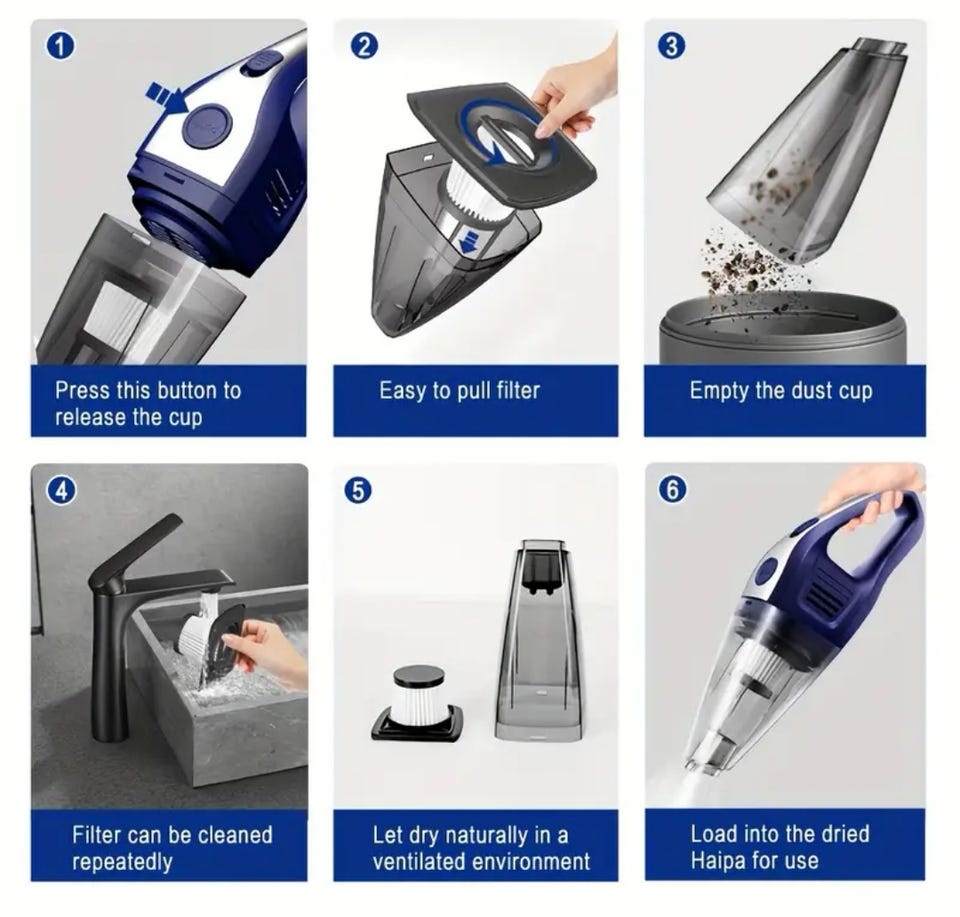 1
Press this button to release the cup

2
Easy to pull filter

3
Empty the dust cup

4
Filter can be cleaned repeatedly

5
Let dry naturally in a ventilated environment

6
Load into the dried Haipa for use