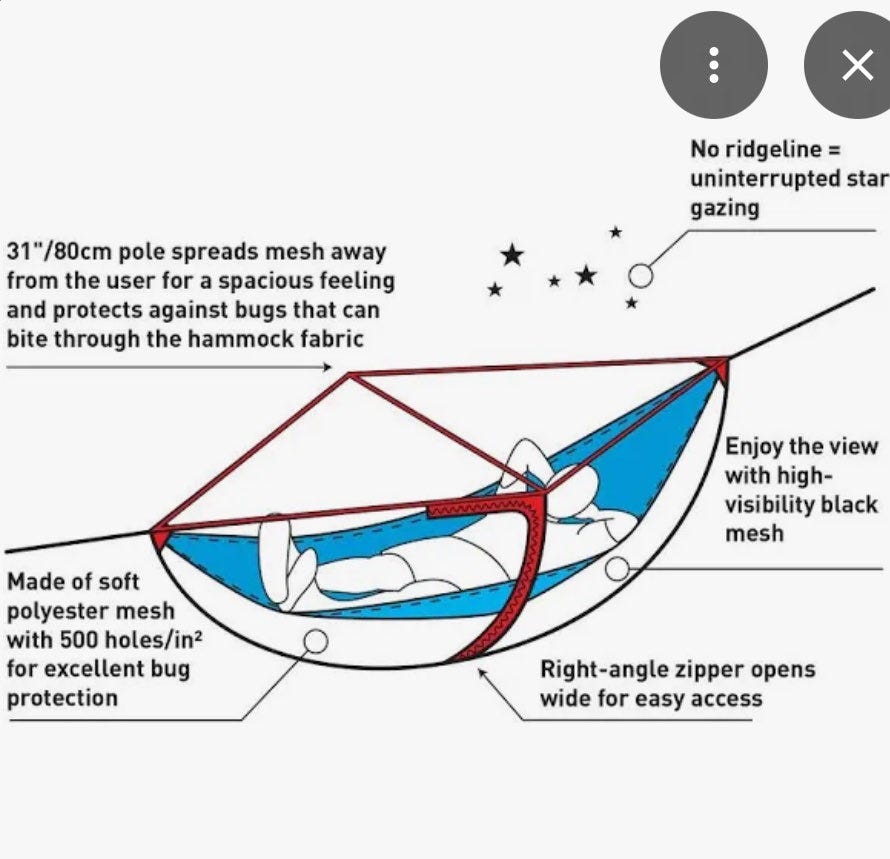 No ridgeline = uninterrupted star gazing

31"/80cm pole spreads mesh away from the user for a spacious feeling and protects against bugs that can bite through the hammock fabric

Enjoy the view with high-visibility black mesh

Made of soft polyester mesh with 500 holes/in$^2$ for excellent bug protection

Right-angle zipper opens wide for easy access