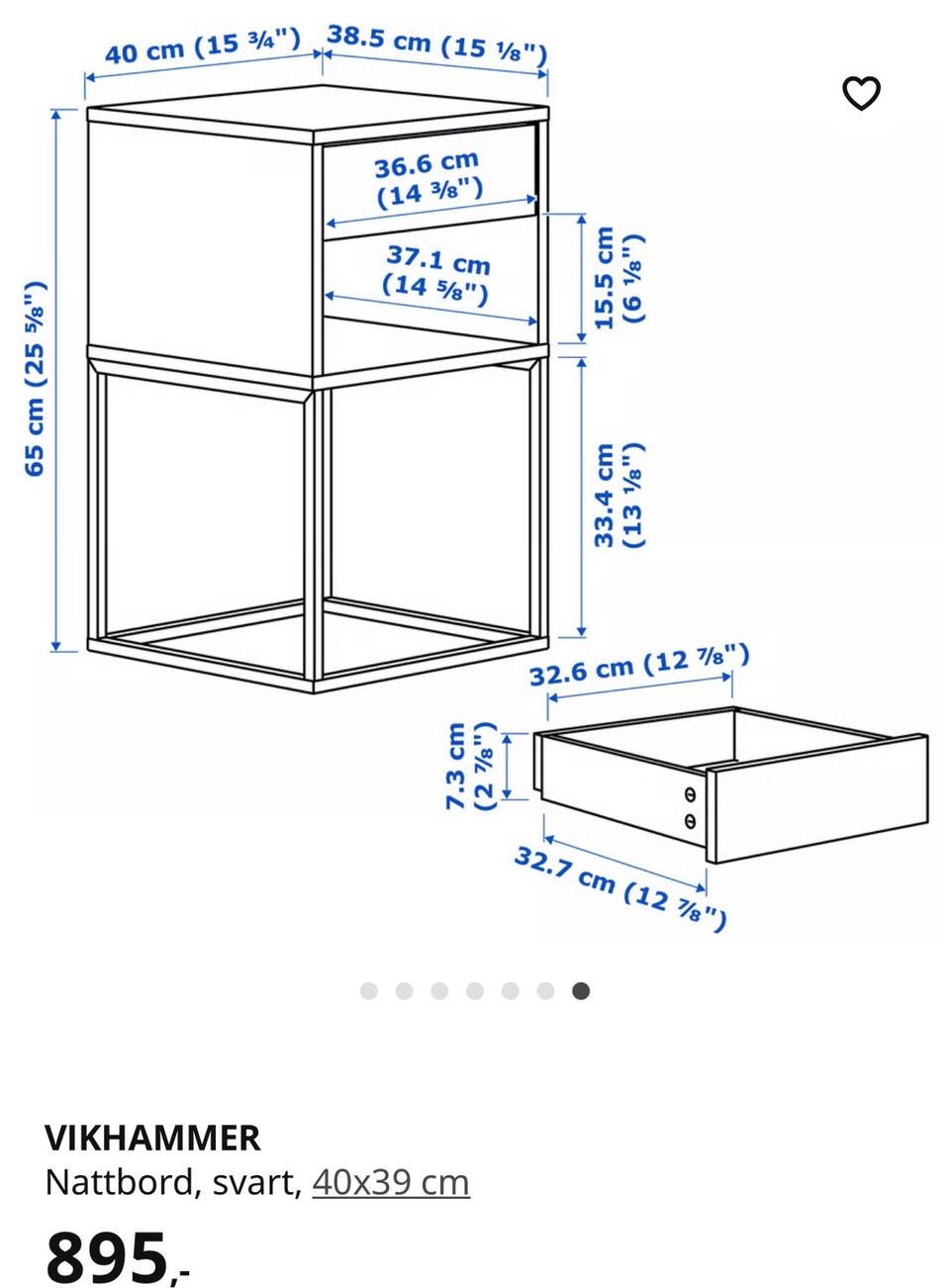 40 cm (15 ¾")
38.5 cm (15 ⅛")
36.6 cm
(14 ⅜")
37.1 cm
(14 ⅝")
15.5 cm
(6 ⅛")
65 cm (25 ⅝")
33.4 cm
(13 ⅛")
32.6 cm (12 ⅞")
7.3 cm
(2 ⅞")
32.7 cm (12 ⅞")

VIKHAMMER
Nattbord, svart, 40x39 cm
895,-