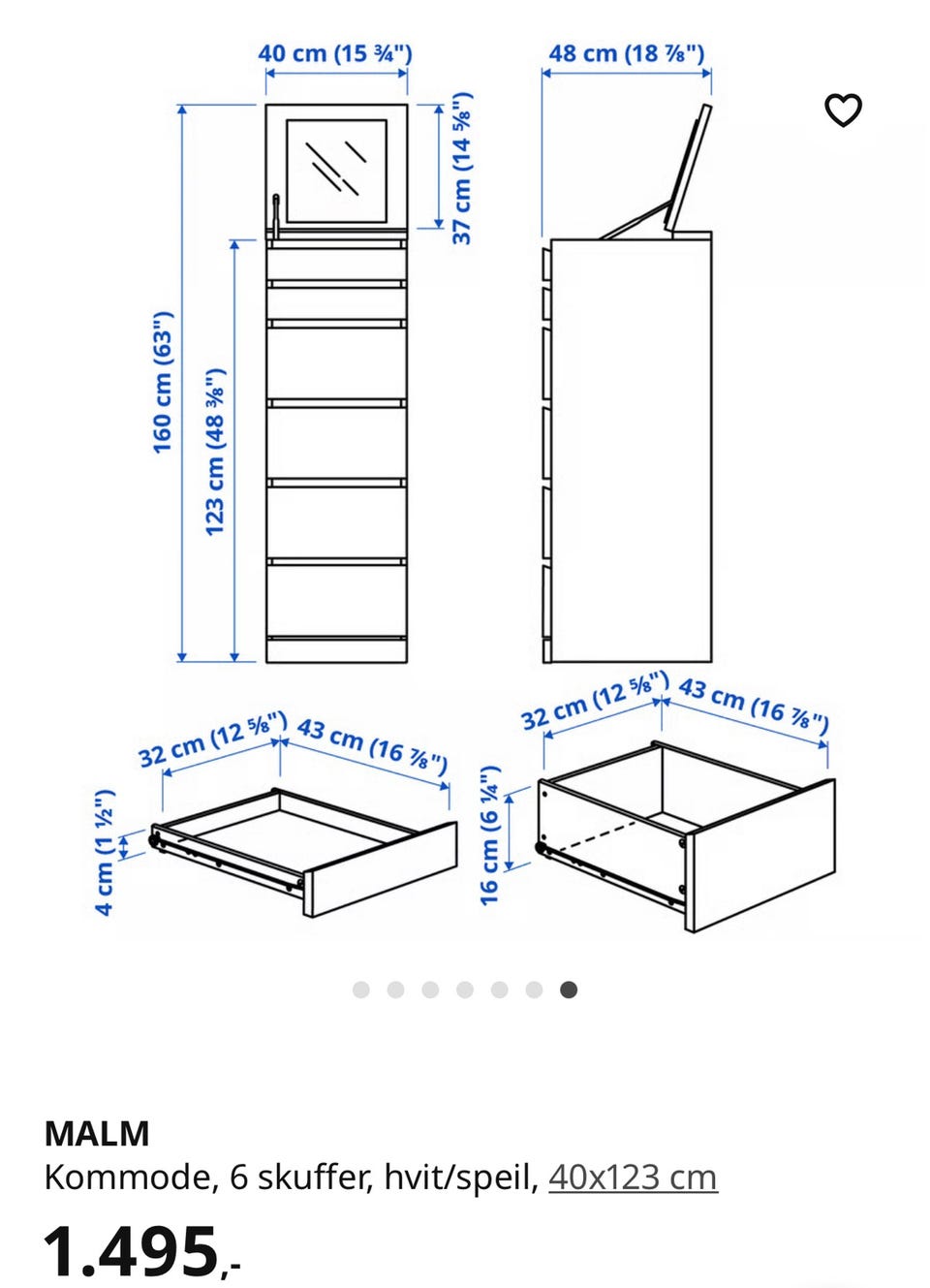 40 cm (15 ¾")

48 cm (18 ⅞")

37 cm (14 ⅝")

160 cm (63")

123 cm (48 ⅜")

32 cm (12 ⅝")

43 cm (16 ⅞")

4 cm (1 ½")

32 cm (12 ⅝")

43 cm (16 ⅞")

16 cm (6 ¼")

MALM
Kommode, 6 skuffer, hvit/speil, 40x123 cm

1.495,-