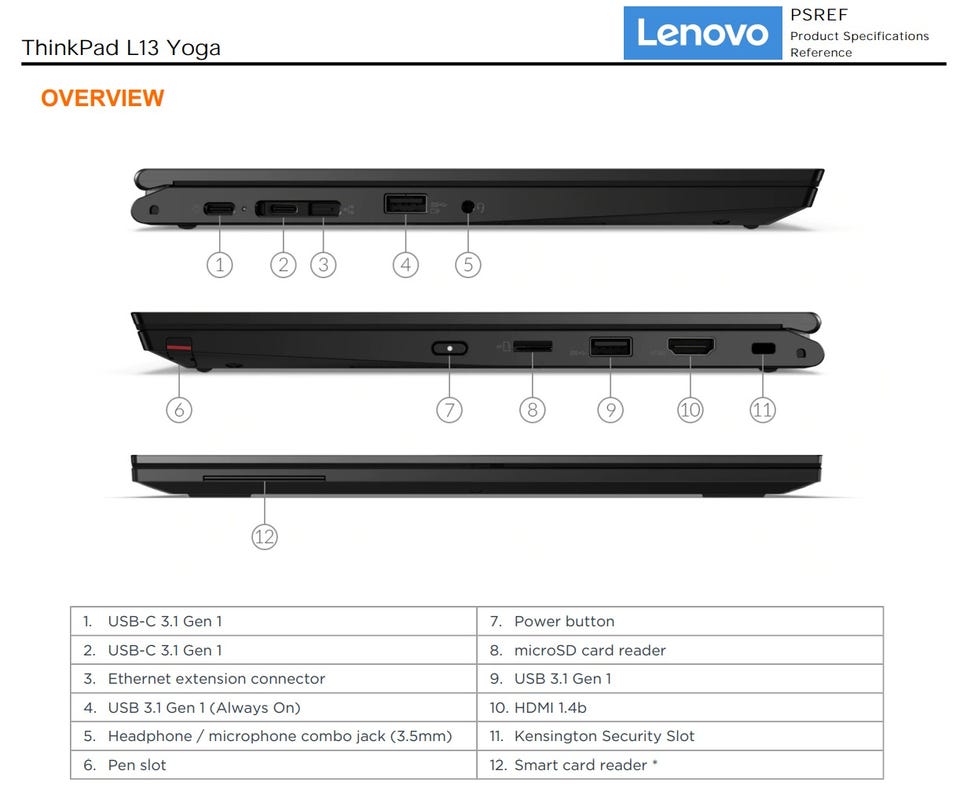 ThinkPad L13 Yoga

Lenovo

PSREF
Product Specifications Reference

OVERVIEW

1 2 3 4 5

6 7 8 9 10 11

12

| 1. USB-C 3.1 Gen 1 | 7. Power button |
|---|---|
| 2. USB-C 3.1 Gen 1 | 8. microSD card reader |
| 3. Ethernet extension connector | 9. USB 3.1 Gen 1 |
| 4. USB 3.1 Gen 1 (Always On) | 10. HDMI 1.4b |
| 5. Headphone / microphone combo jack (3.5mm) | 11. Kensington Security Slot |
| 6. Pen slot | 12. Smart card reader * |