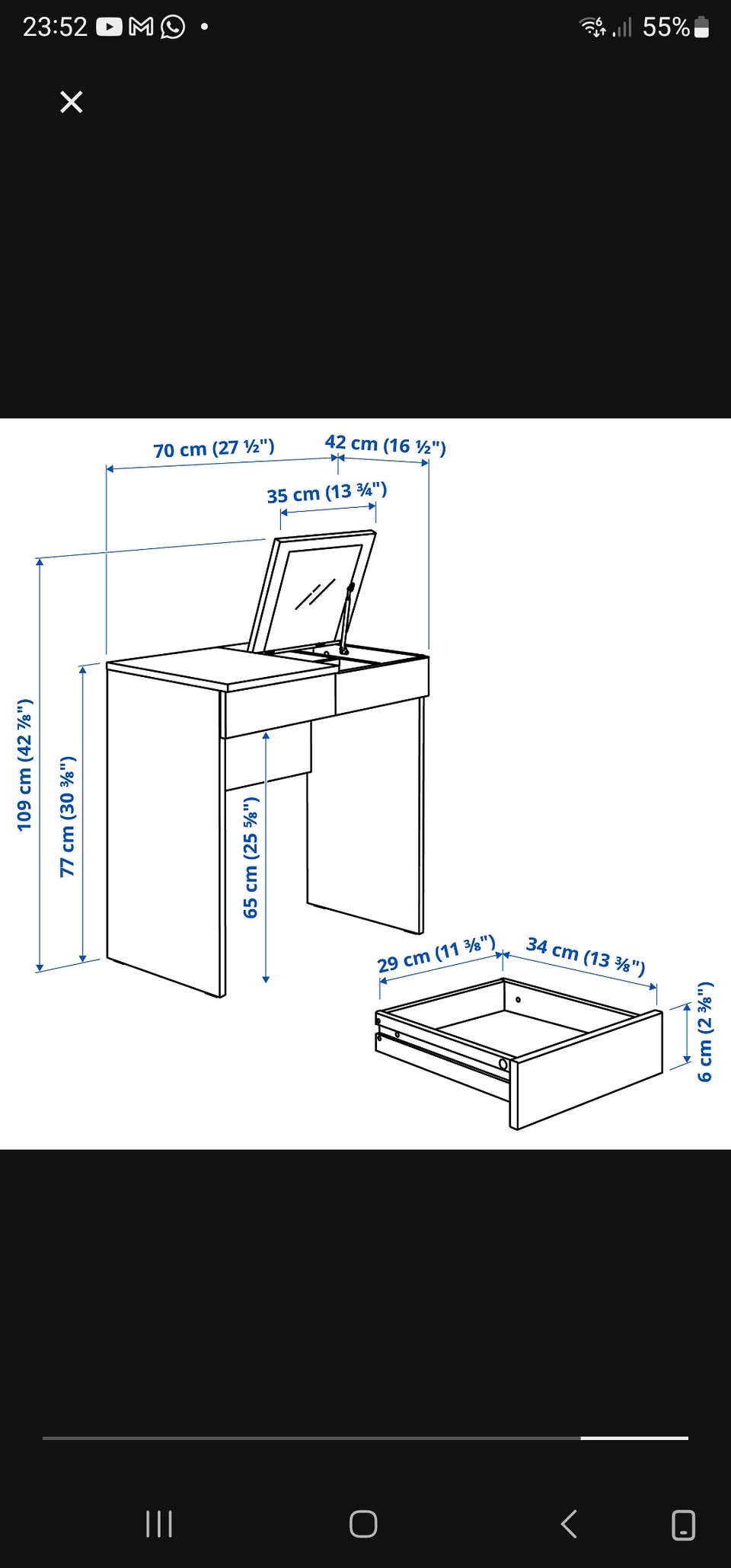 23:52 55%

70 cm (27 ½")
42 cm (16 ½")
35 cm (13 ¾")
109 cm (42 ⅞")
77 cm (30 ⅜")
65 cm (25 ⅝")
29 cm (11 ⅜")
34 cm (13 ⅜")
6 cm (2 ⅜")