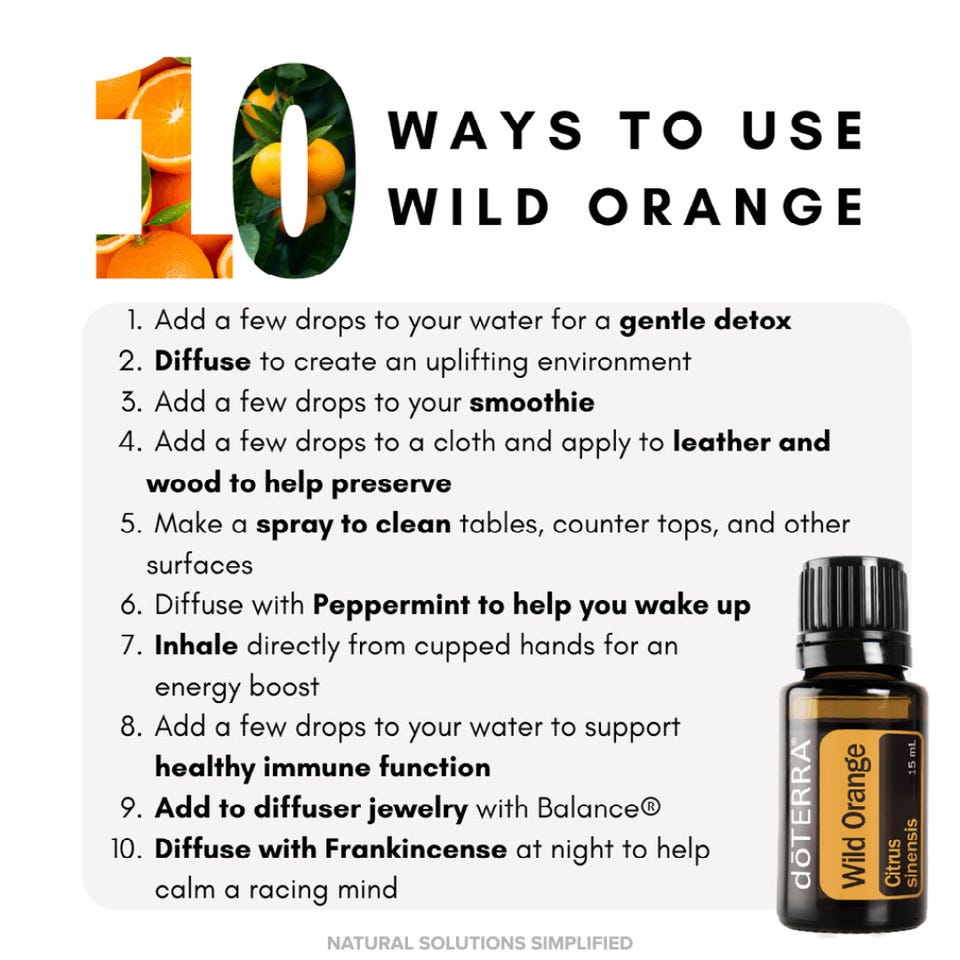 10 WAYS TO USE WILD ORANGE

1. Add a few drops to your water for a gentle detox
2. Diffuse to create an uplifting environment
3. Add a few drops to your smoothie
4. Add a few drops to a cloth and apply to leather and wood to help preserve
5. Make a spray to clean tables, counter tops, and other surfaces
6. Diffuse with Peppermint to help you wake up
7. Inhale directly from cupped hands for an energy boost
8. Add a few drops to your water to support healthy immune function
9. Add to diffuser jewelry with Balance®
10. Diffuse with Frankincense at night to help calm a racing mind

dōTERRA®
Wild Orange
Citrus sinensis
15 mL

NATURAL SOLUTIONS SIMPLIFIED