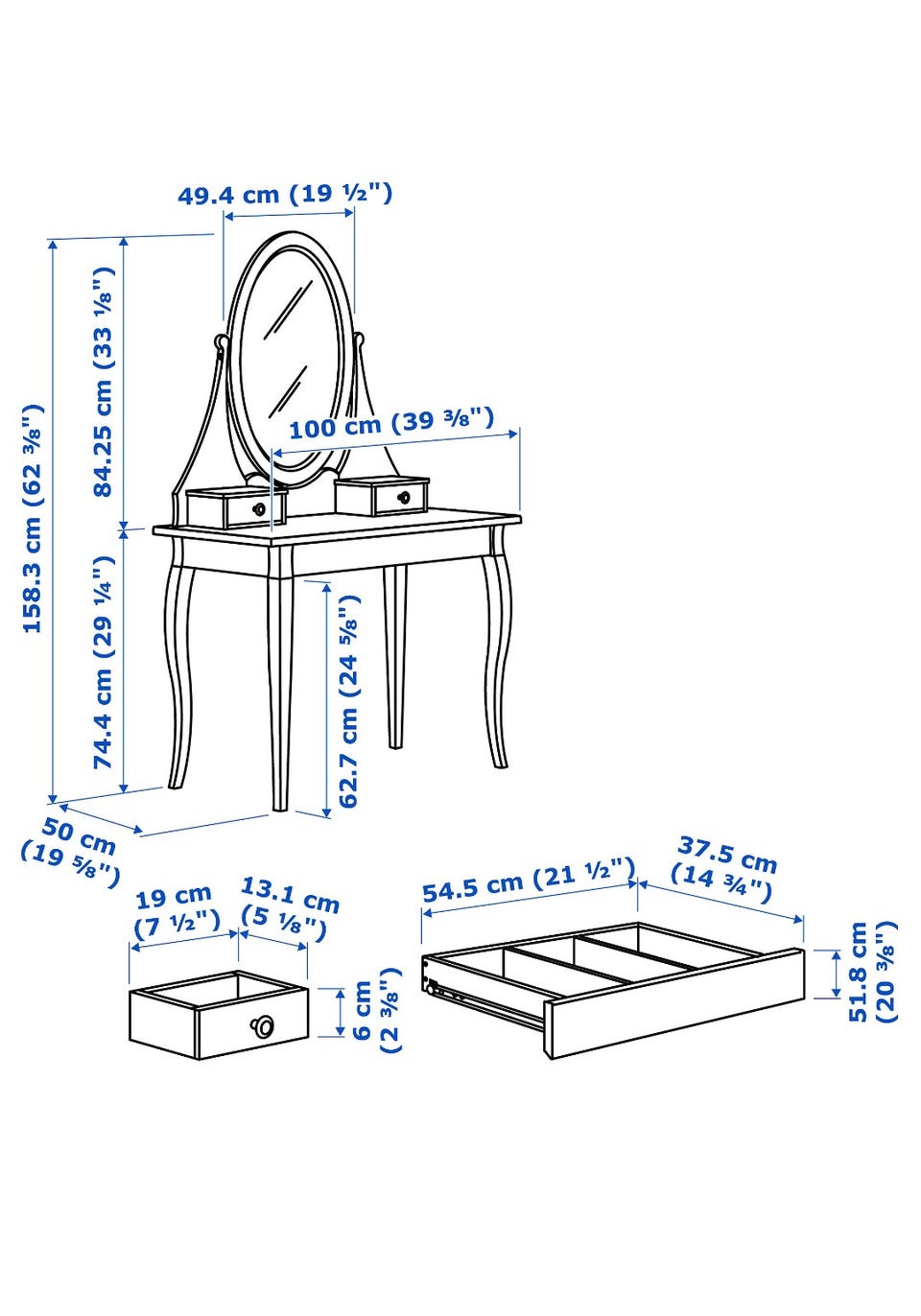 49.4 cm (19 ½")

158.3 cm (62 ⅜")

84.25 cm (33 ⅛")

100 cm (39 ⅜")

74.4 cm (29 ¼")

62.7 cm (24 ⅝")

50 cm (19 ⅝")

19 cm (7 ½")

13.1 cm (5 ⅛")

6 cm (2 ⅜")

54.5 cm (21 ½")

37.5 cm (14 ¾")

51.8 cm (20 ⅜")