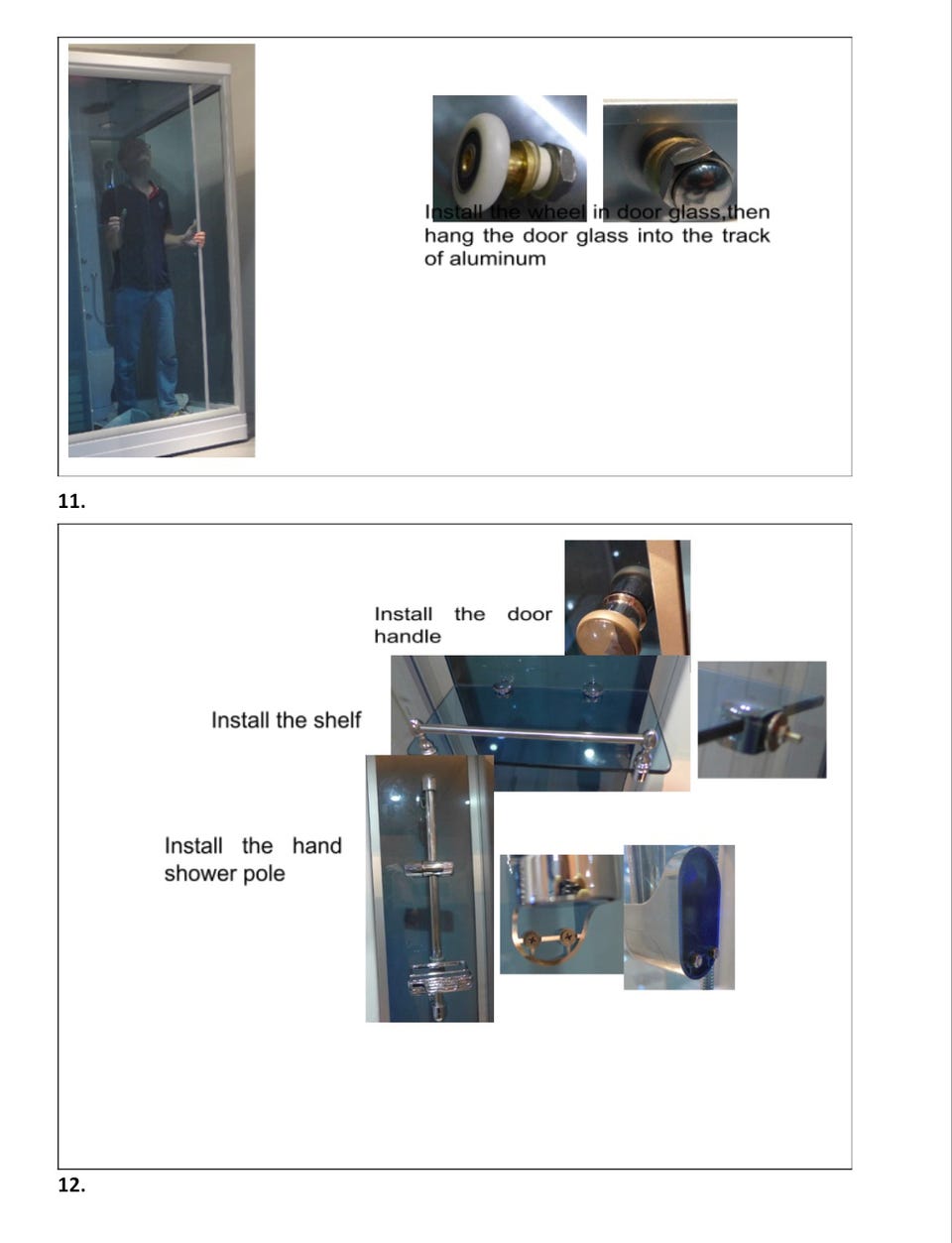 Install the wheel in door glass,then hang the door glass into the track of aluminum

11.

Install the door handle

Install the shelf

Install the hand shower pole

12.