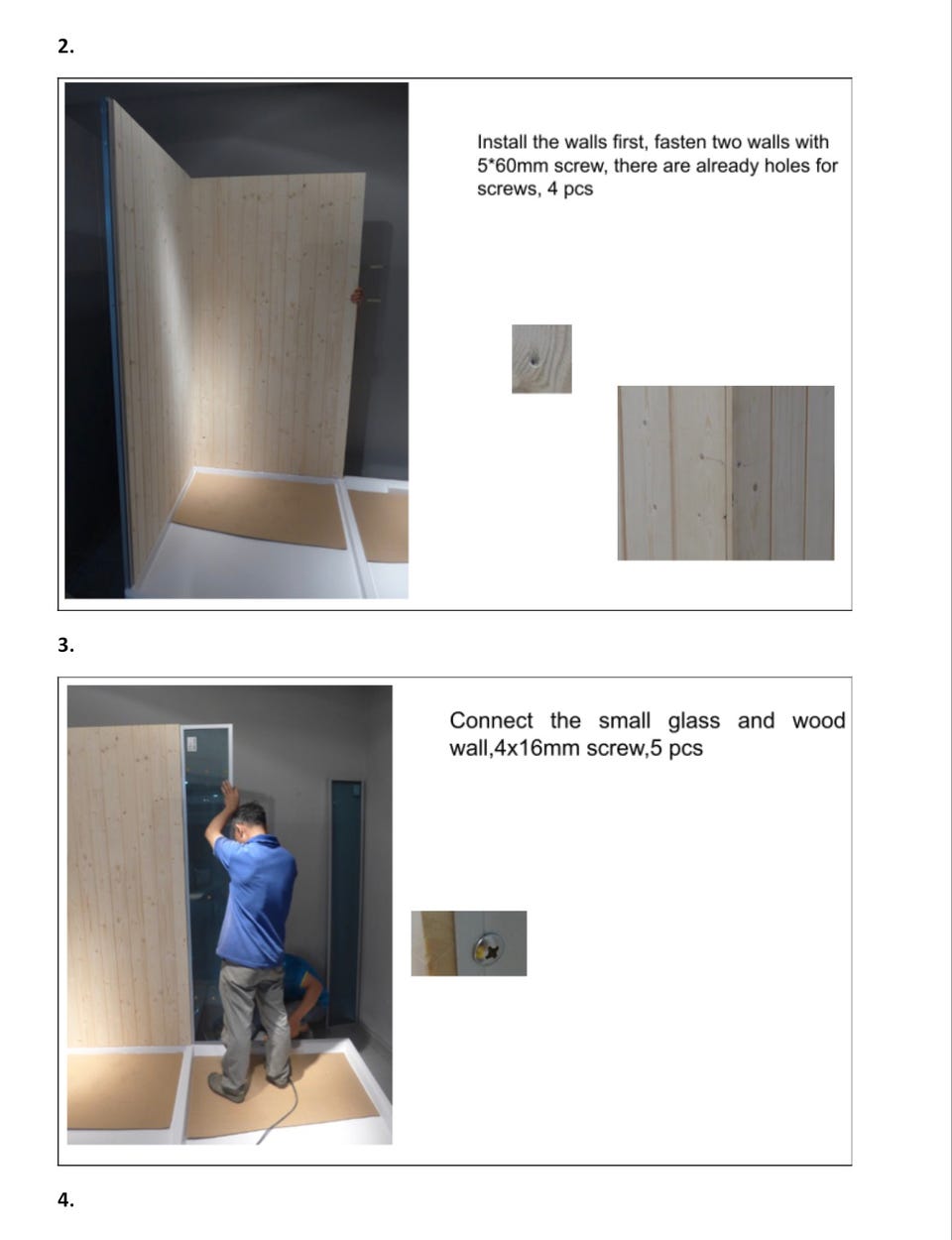 2.

Install the walls first, fasten two walls with 5*60mm screw, there are already holes for screws, 4 pcs

3.

Connect the small glass and wood wall,4x16mm screw,5 pcs

4.